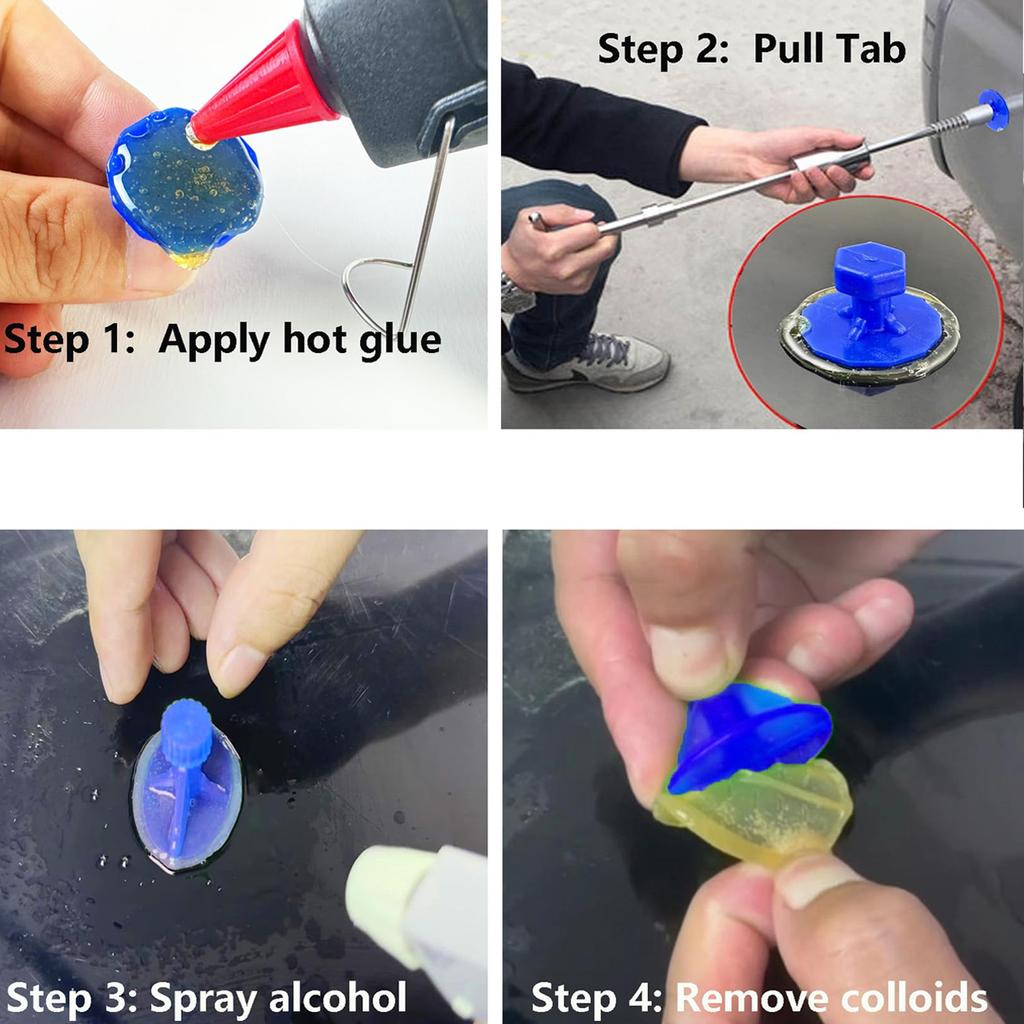 Step 1: Apply hot glue

Step 2: Pull Tab

Step 3: Spray alcohol

Step 4: Remove colloids