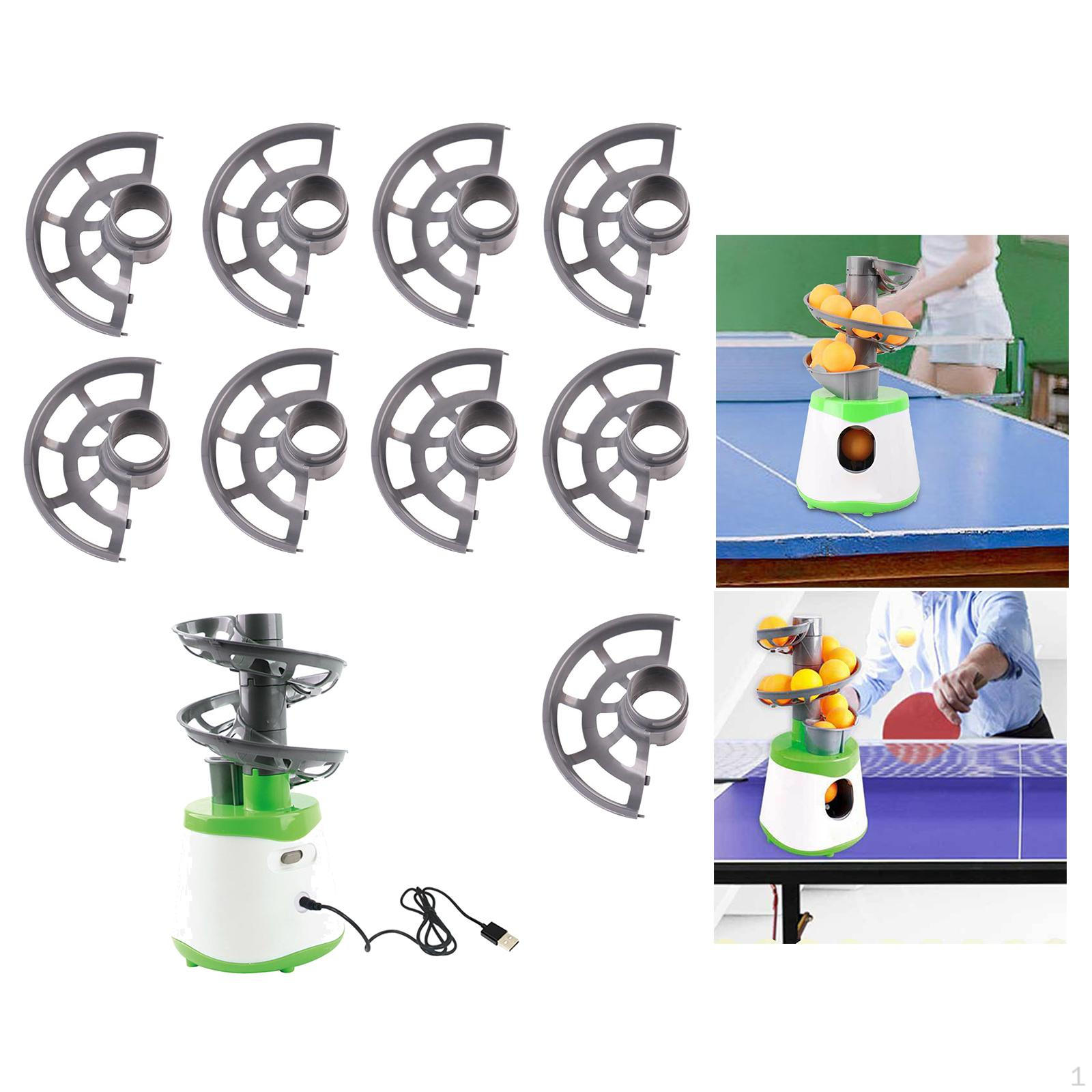 1