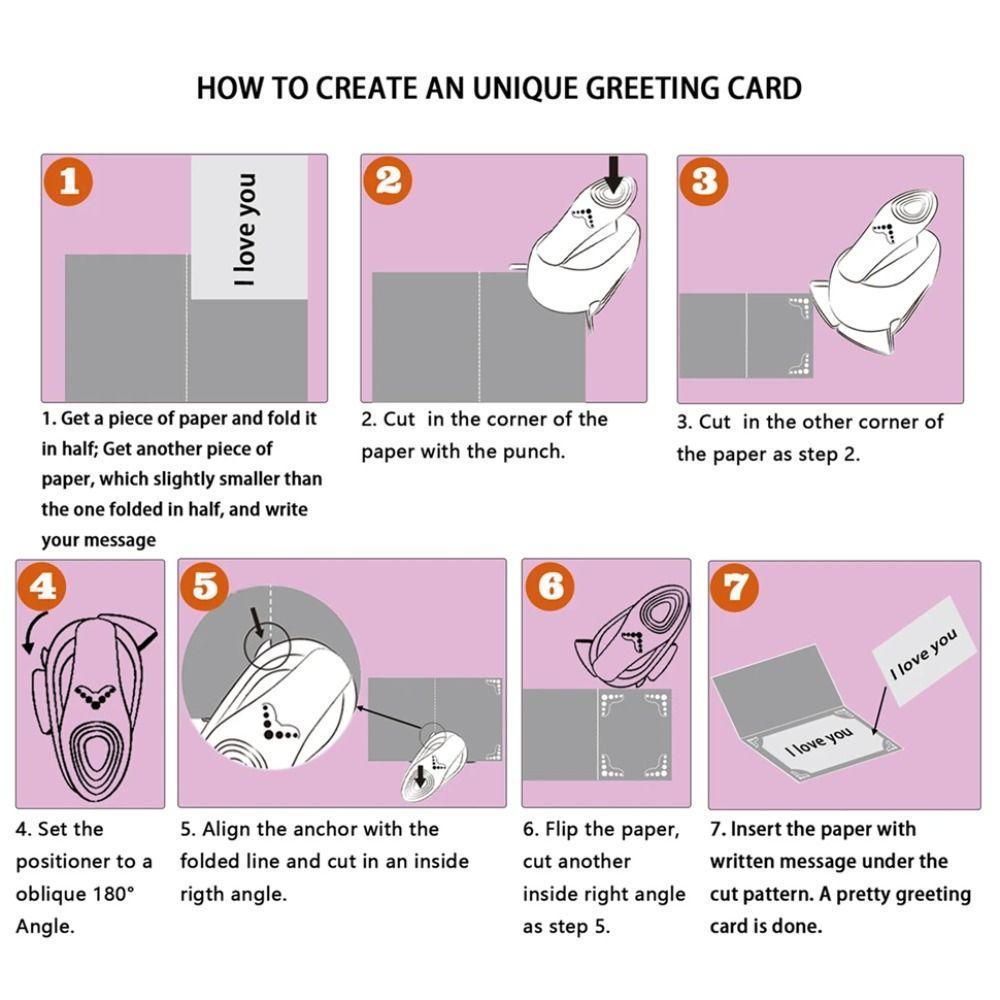 HOW TO CREATE AN UNIQUE GREETING CARD

1

I love you

1. Get a piece of paper and fold it in half; Get another piece of paper, which slightly smaller than the one folded in half, and write your message

2

2. Cut in the corner of the paper with the punch.

3

3. Cut in the other corner of the paper as step 2.

4

4. Set the positioner to a oblique 180° Angle.

5

5. Align the anchor with the folded line and cut in an inside rigth angle.

6

6. Flip the paper, cut another inside right angle as step 5.

7

I love you

I love you

7. Insert the paper with written message under the cut pattern. A pretty greeting card is done.