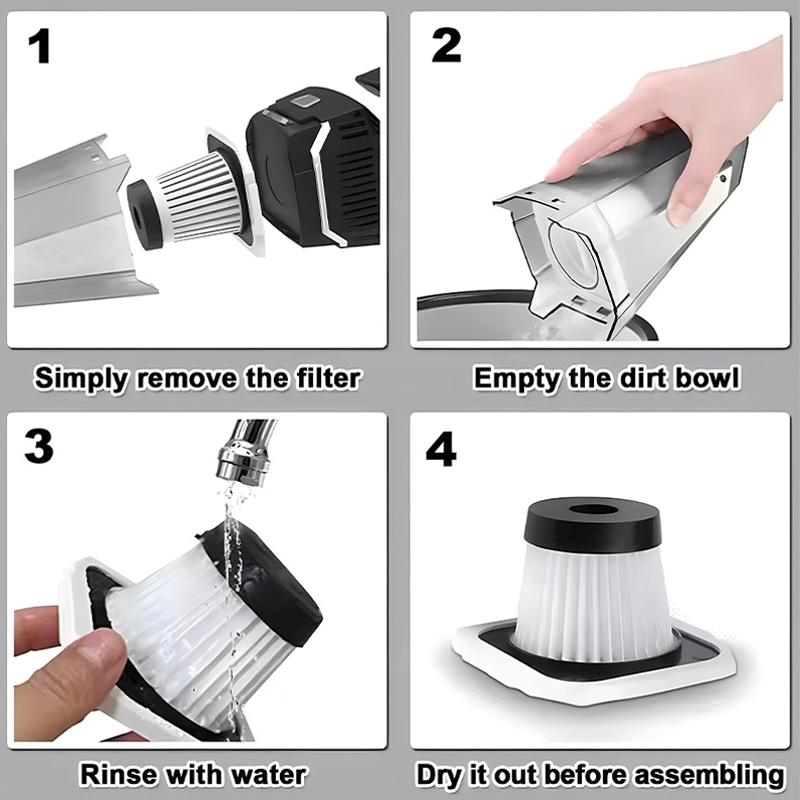 1

Simply remove the filter

2

Empty the dirt bowl

3

Rinse with water

4

Dry it out before assembling