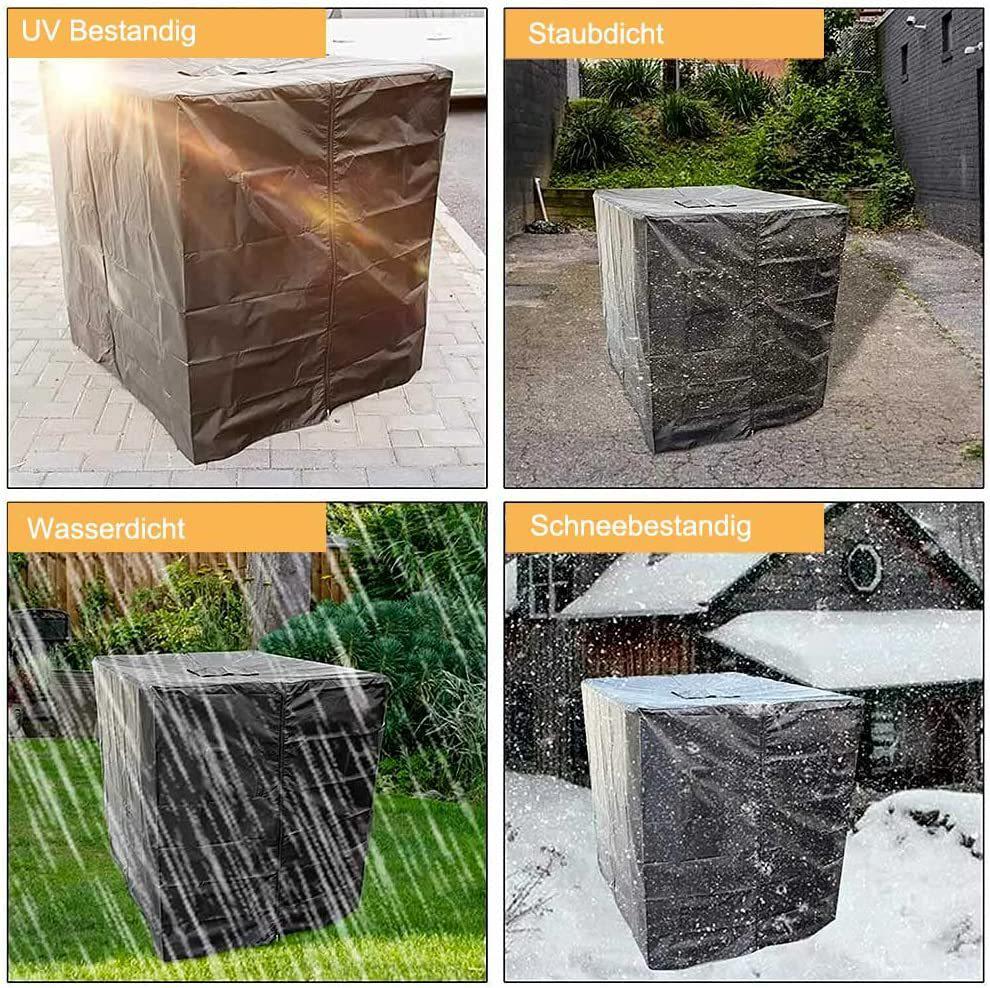 UV Bestandig

Staubdicht

Wasserdicht

Schneebestandig