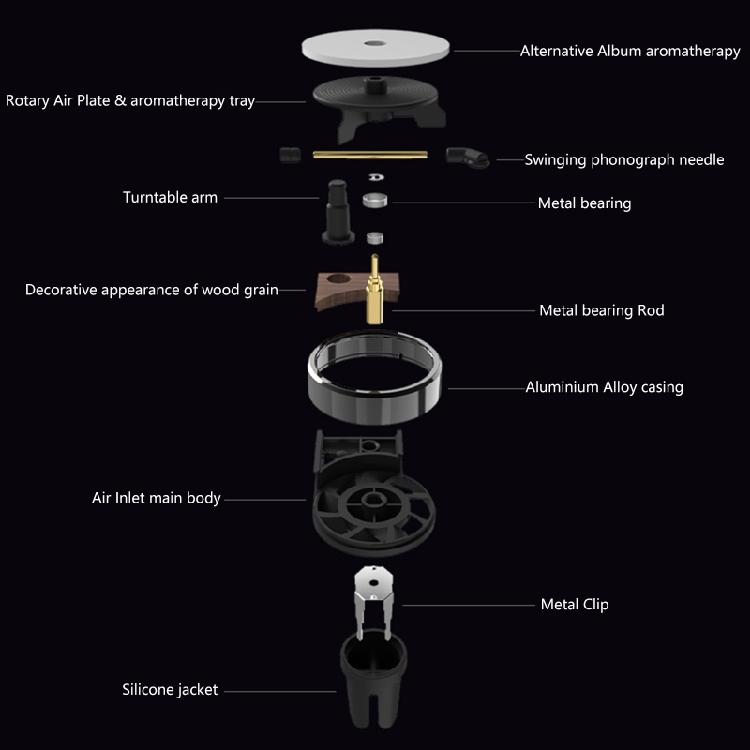 Alternative Album aromatherapy

Rotary Air Plate & aromatherapy tray

Swinging phonograph needle

Turntable arm

Metal bearing

Decorative appearance of wood grain

Metal bearing Rod

Aluminium Alloy casing

Air Inlet main body

Metal Clip

Silicone jacket