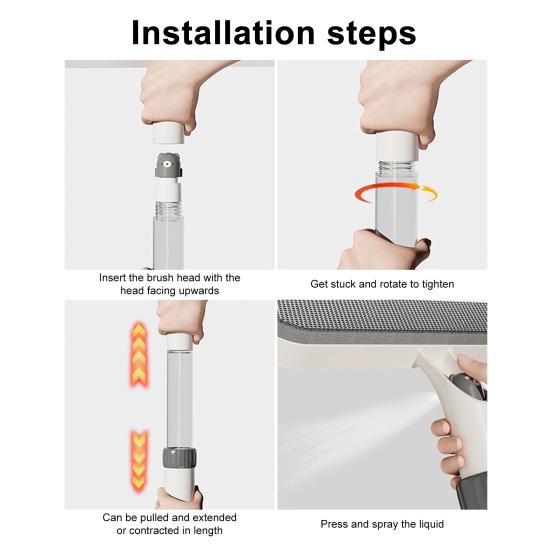 Installation steps

Insert the brush head with the head facing upwards

Get stuck and rotate to tighten

Can be pulled and extended or contracted in length

Press and spray the liquid