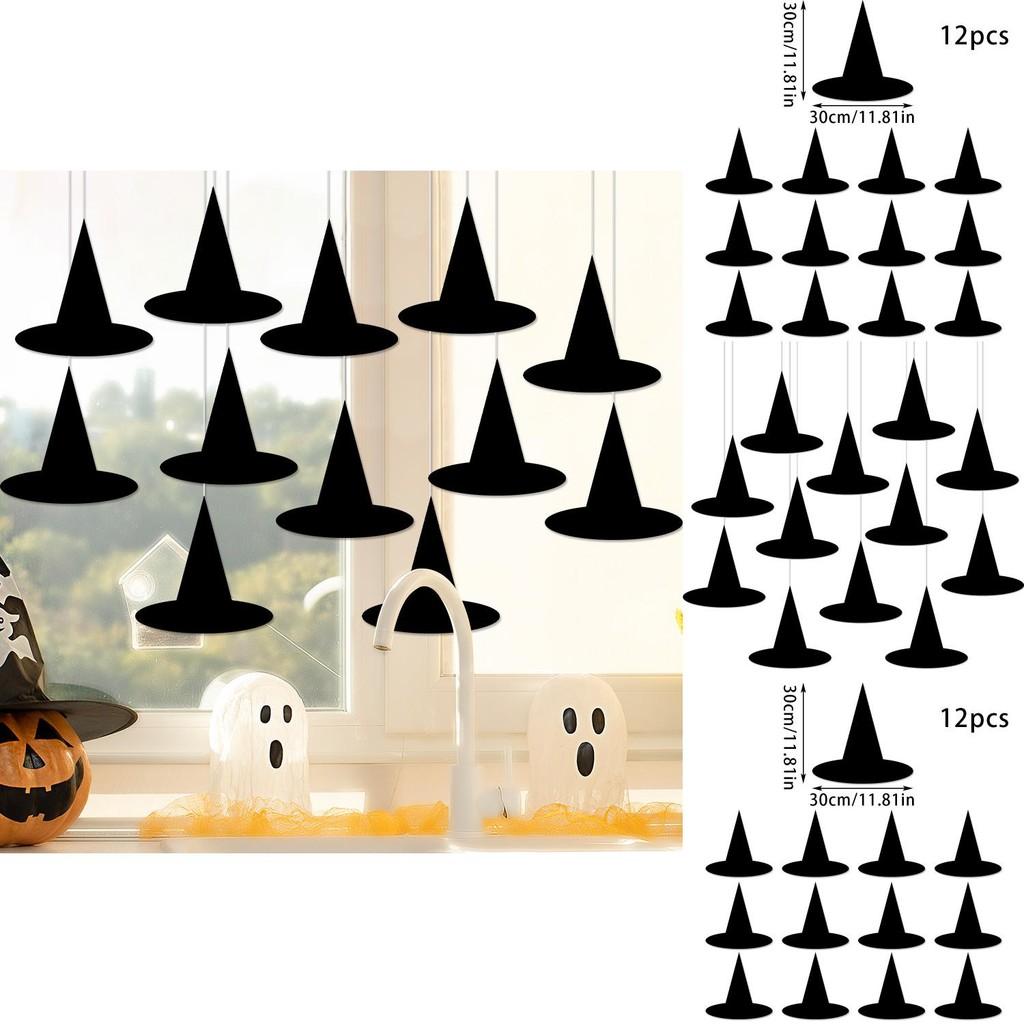 30cm/11.81in
12pcs
30cm/11.81in

30cm/11.81in
12pcs
30cm/11.81in