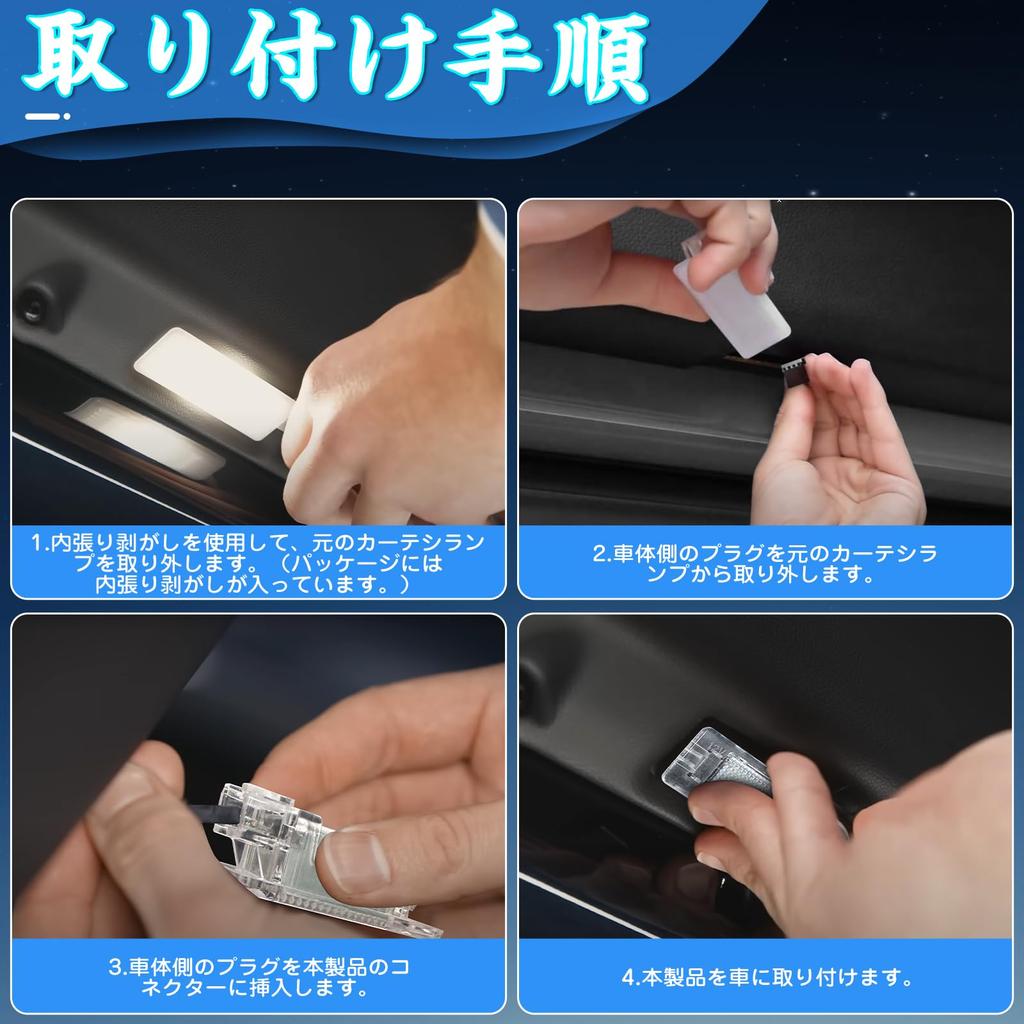 取り付け手順

1.内張り剥がしを使用して、元のカーテシランプを取り外します。（パッケージには内張り剥がしが入っています。）

2.車体側のプラグを元のカーテシランプから取り外します。

3.車体側のプラグを本製品のコネクターに挿入します。

4.本製品を車に取り付けます。