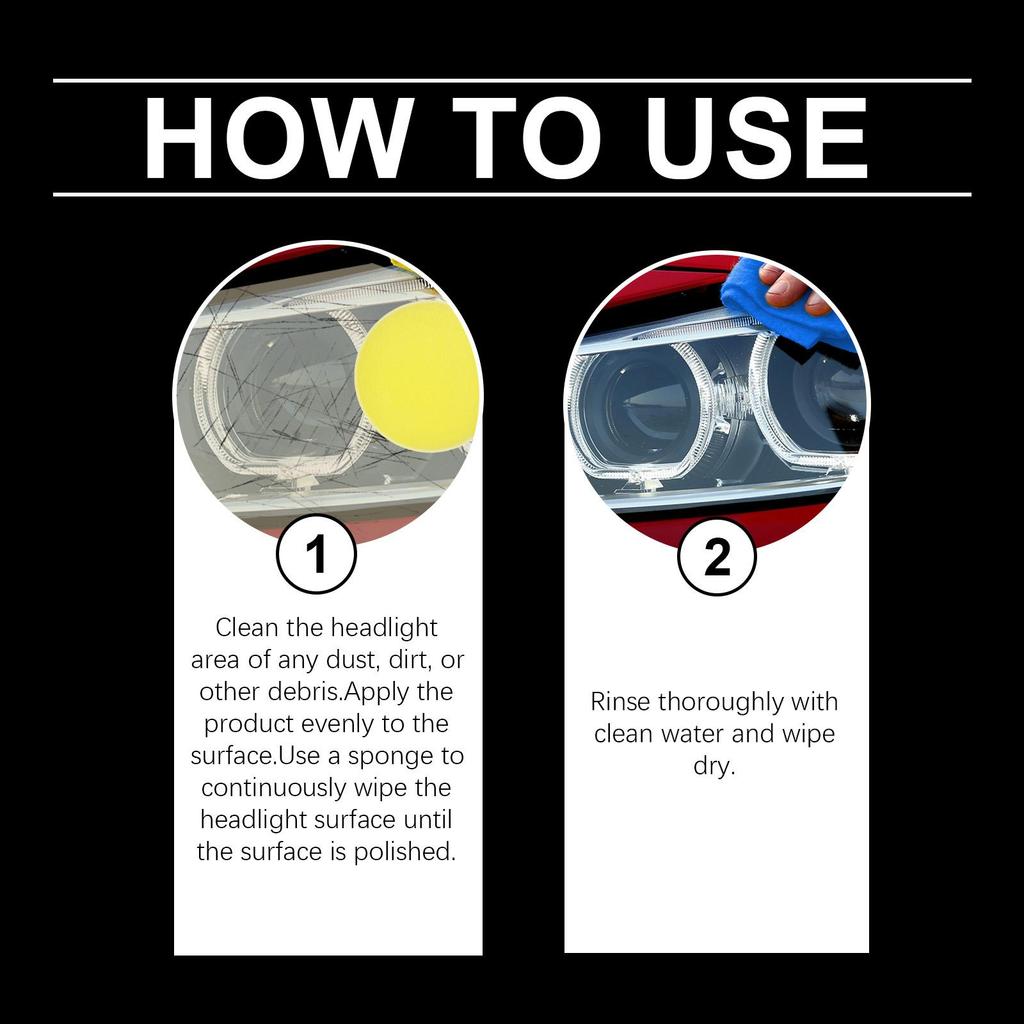 HOW TO USE

1

Clean the headlight area of any dust, dirt, or other debris.Apply the product evenly to the surface.Use a sponge to continuously wipe the headlight surface until the surface is polished.

2

Rinse thoroughly with clean water and wipe dry.