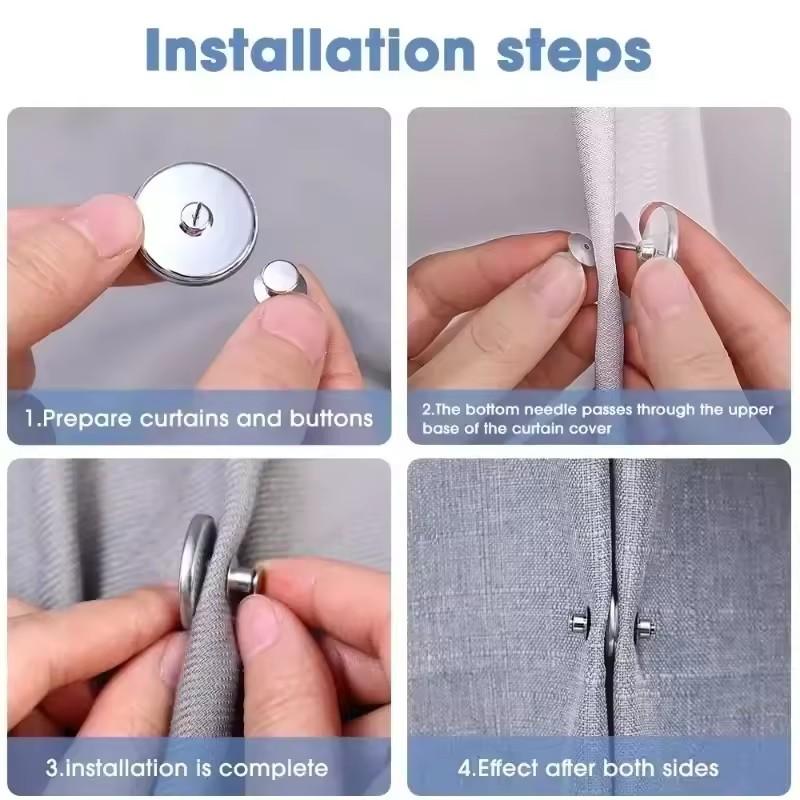 Installation steps

1.Prepare curtains and buttons

2.The bottom needle passes through the upper base of the curtain cover

3.installation is complete

4.Effect after both sides