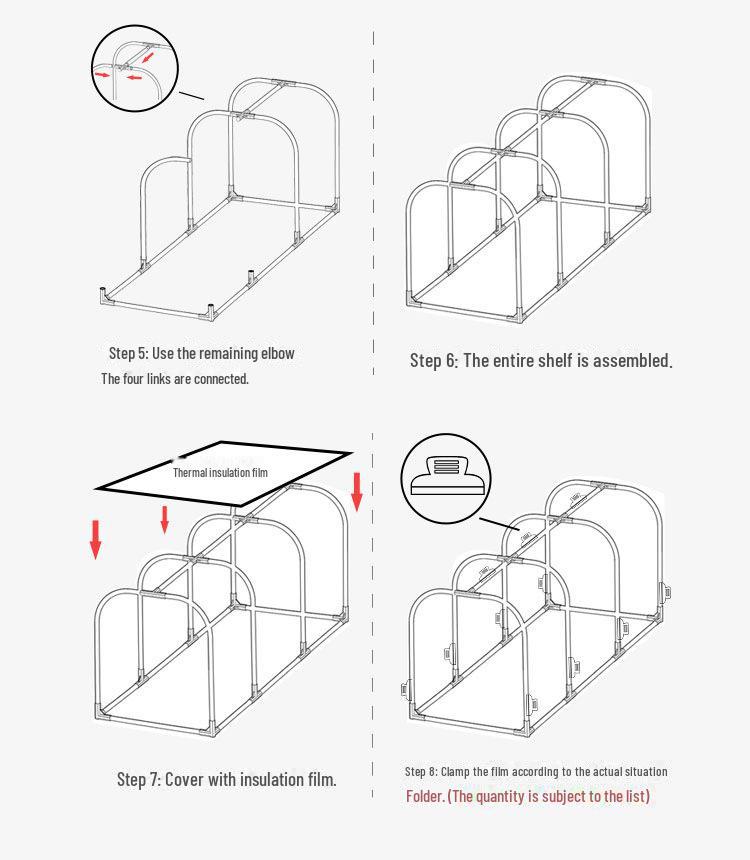 Step 5: Use the remaining elbow
The four links are connected.

Step 6: The entire shelf is assembled.

Thermal insulation film

Step 7: Cover with insulation film.

Step 8: Clamp the film according to the actual situation
Folder. (The quantity is subject to the list)