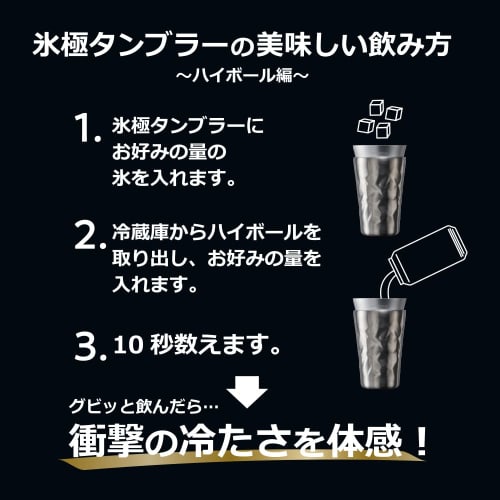 氷極タンブラーの美味しい飲み方
～ハイボール編～

1. 氷極タンブラーにお好みの量の氷を入れます。

2. 冷蔵庫からハイボールを取り出し、お好みの量を入れます。

3. 10 秒数えます。

グビッと飲んだら…
衝撃の冷たさを体感！