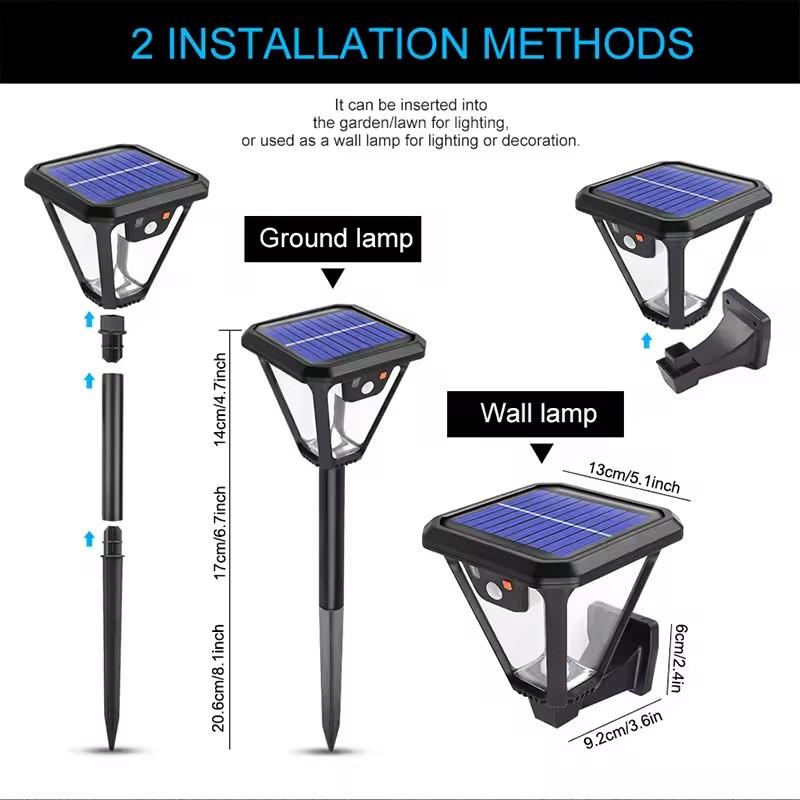 2 INSTALLATION METHODS

It can be inserted into the garden/lawn for lighting, or used as a wall lamp for lighting or decoration.

Ground lamp

14cm/4.7inch

17cm/6.7inch

20.6cm/8.1inch

Wall lamp

13cm/5.1inch

6cm/2.4in

9.2cm/3.6in