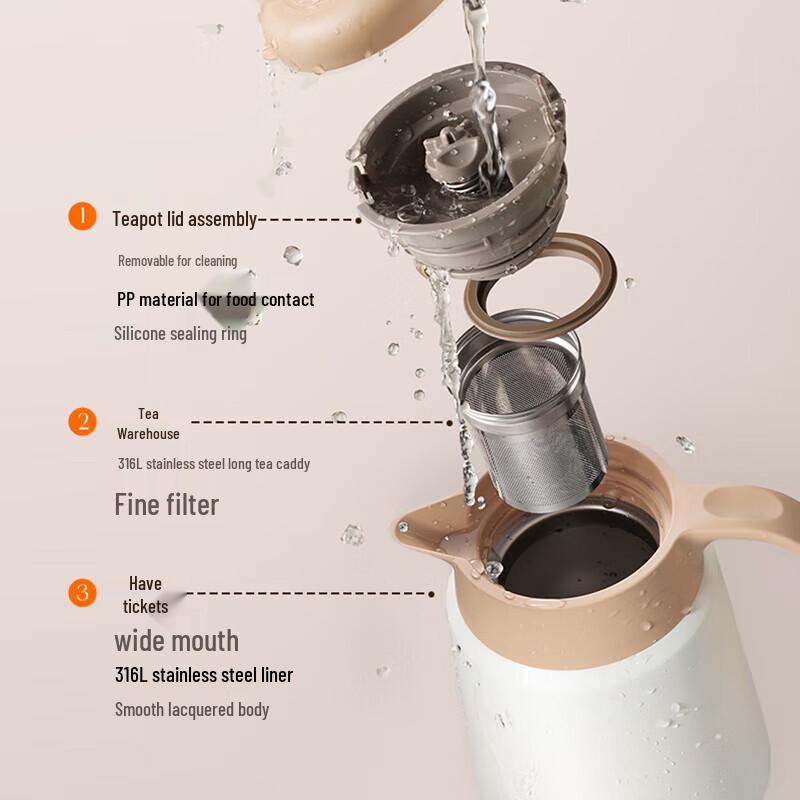 1 Teapot lid assembly

Removable for cleaning

PP material for food contact

Silicone sealing ring

2 Tea Warehouse

316L stainless steel long tea caddy

Fine filter

3 Have tickets

wide mouth

316L stainless steel liner

Smooth lacquered body