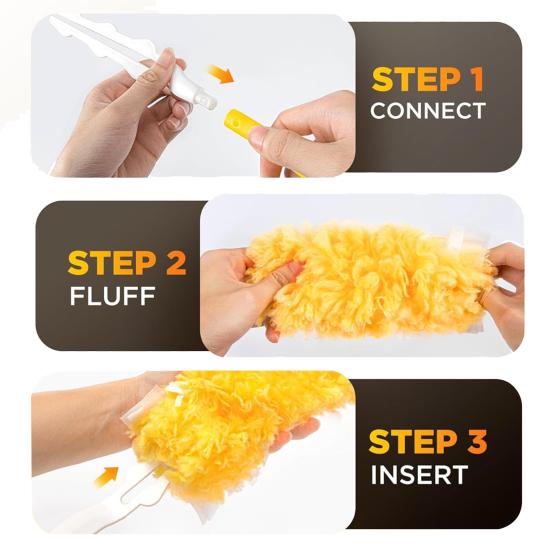 STEP 1
CONNECT

STEP 2
FLUFF

STEP 3
INSERT