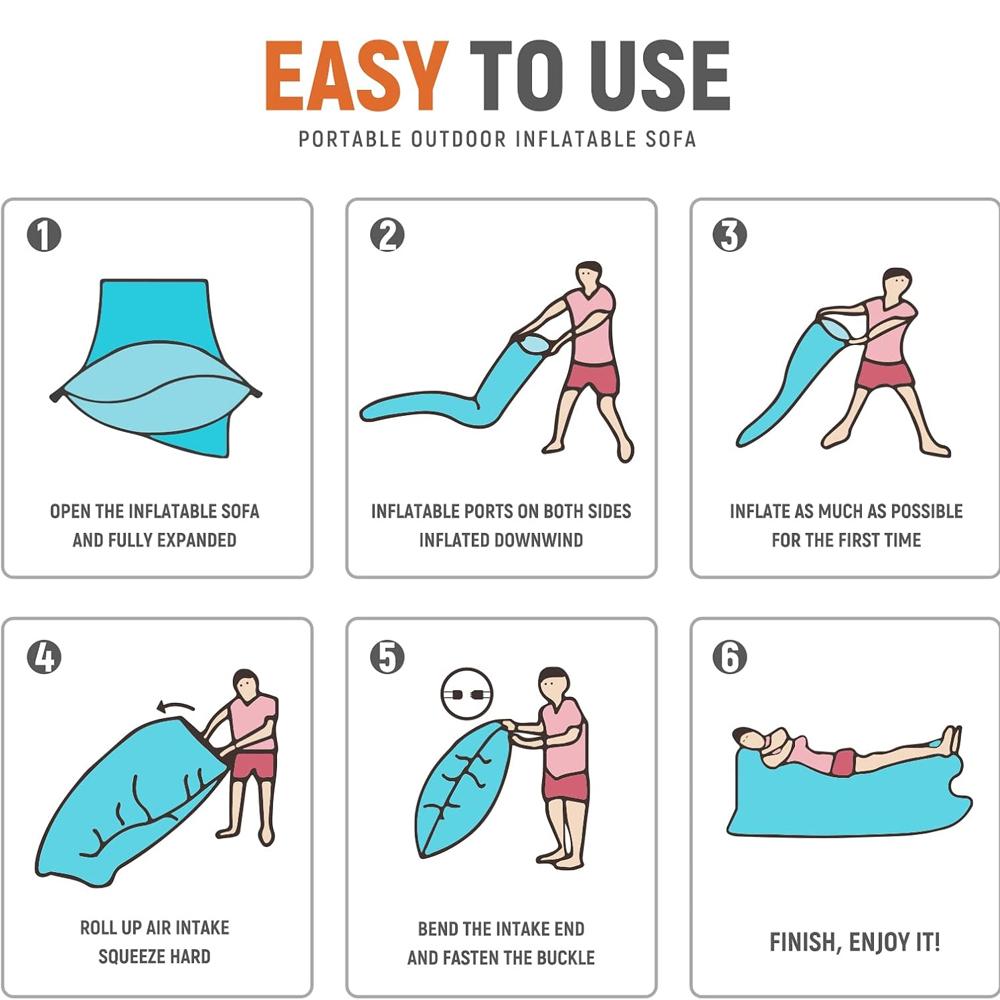 EASY TO USE
PORTABLE OUTDOOR INFLATABLE SOFA

1
OPEN THE INFLATABLE SOFA AND FULLY EXPANDED

2
INFLATABLE PORTS ON BOTH SIDES INFLATED DOWNWIND

3
INFLATE AS MUCH AS POSSIBLE FOR THE FIRST TIME

4
ROLL UP AIR INTAKE SQUEEZE HARD

5
BEND THE INTAKE END AND FASTEN THE BUCKLE

6
FINISH, ENJOY IT!