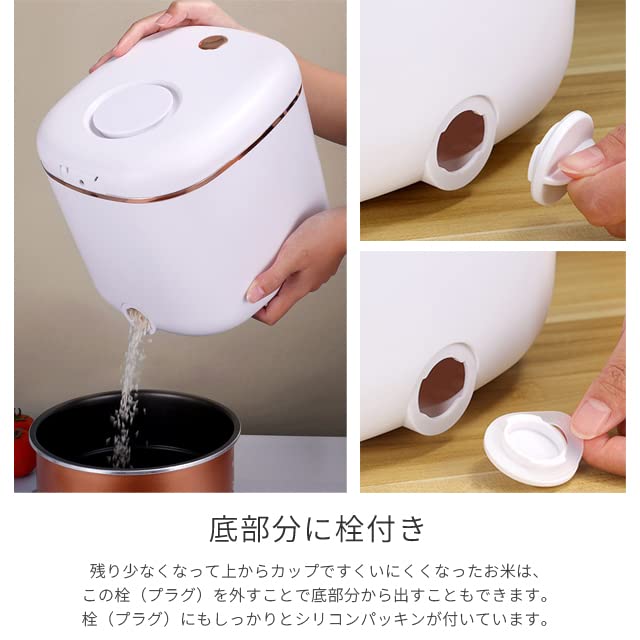 底部分に栓付き

残り少なくなって上からカップですくいにくくなったお米は、この栓（プラグ）を外すことで底部分から出すこともできます。栓（プラグ）にもしっかりとシリコンパッキンが付いています。