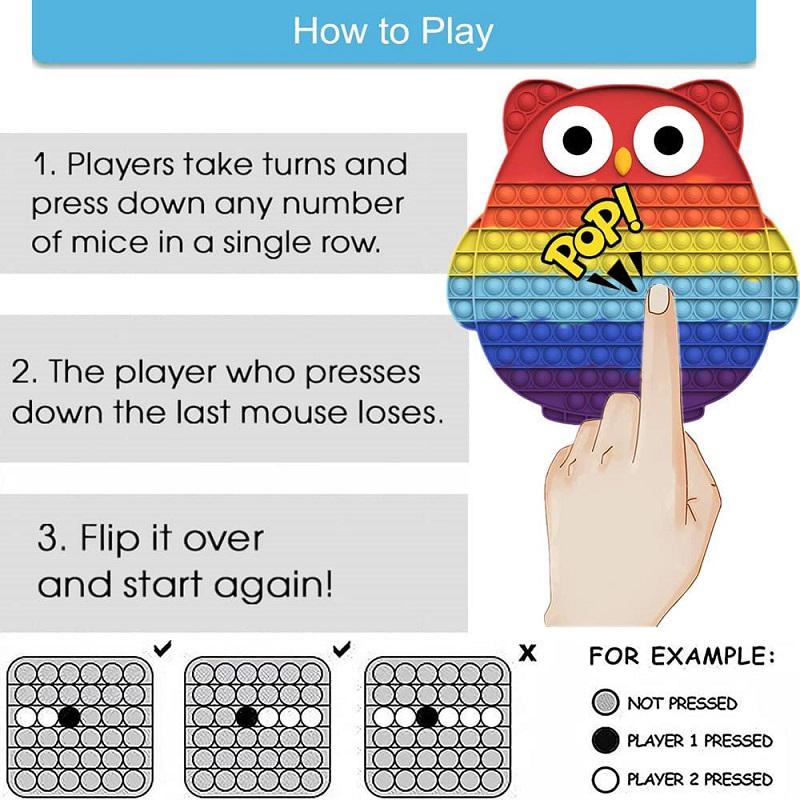 How to Play

1. Players take turns and press down any number of mice in a single row.

2. The player who presses down the last mouse loses.

3. Flip it over and start again!

POP!

✓ ✓ X

FOR EXAMPLE:

NOT PRESSED

PLAYER 1 PRESSED

PLAYER 2 PRESSED