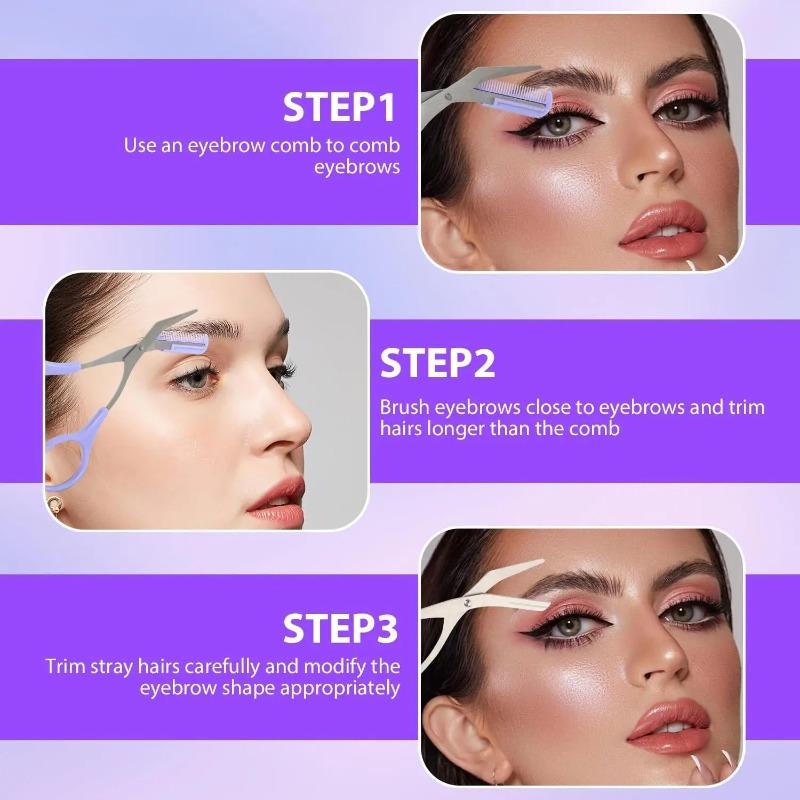 STEP1
Use an eyebrow comb to comb eyebrows

STEP2
Brush eyebrows close to eyebrows and trim hairs longer than the comb

STEP3
Trim stray hairs carefully and modify the eyebrow shape appropriately