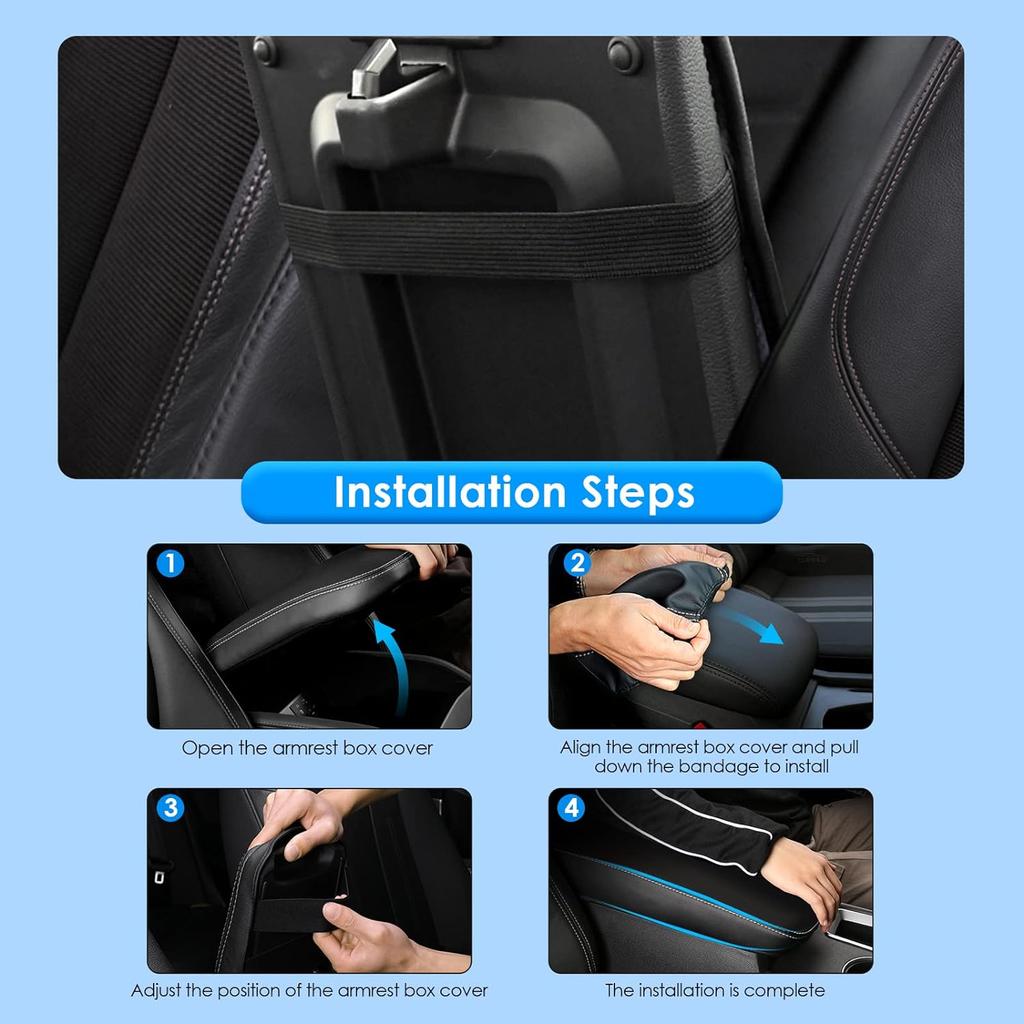 Installation Steps

1

Open the armrest box cover

2

Align the armrest box cover and pull down the bandage to install

3

Adjust the position of the armrest box cover

4

The installation is complete