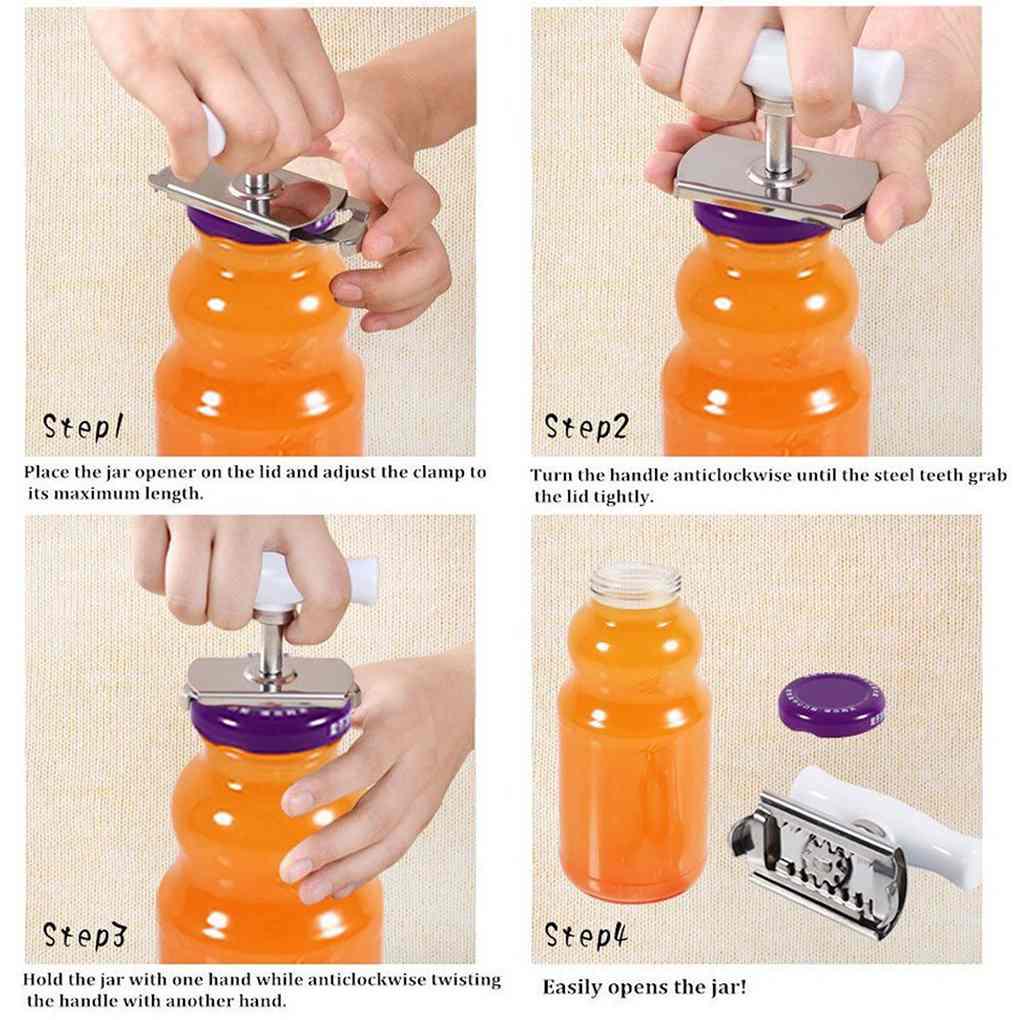 Step1

Place the jar opener on the lid and adjust the clamp to its maximum length.

Step2

Turn the handle anticlockwise until the steel teeth grab the lid tightly.

Step3

Hold the jar with one hand while anticlockwise twisting the handle with another hand.

Step4

Easily opens the jar!