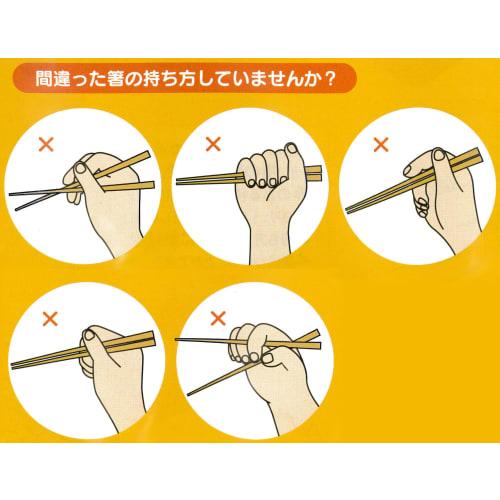 間違った箸の持ち方していませんか？

×

×

×

×

×