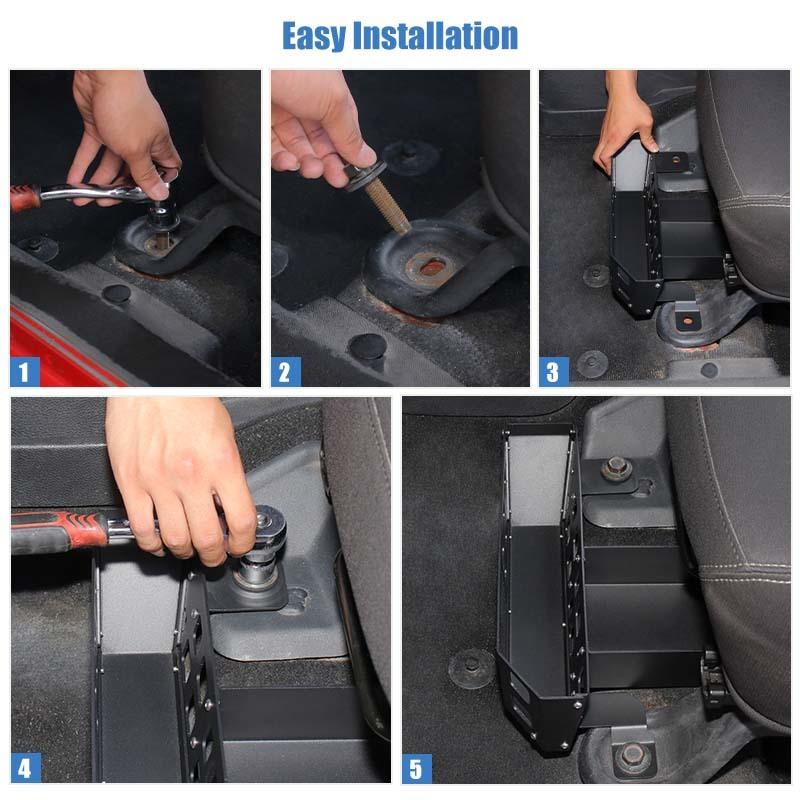 Easy Installation

1

2

3

4

5