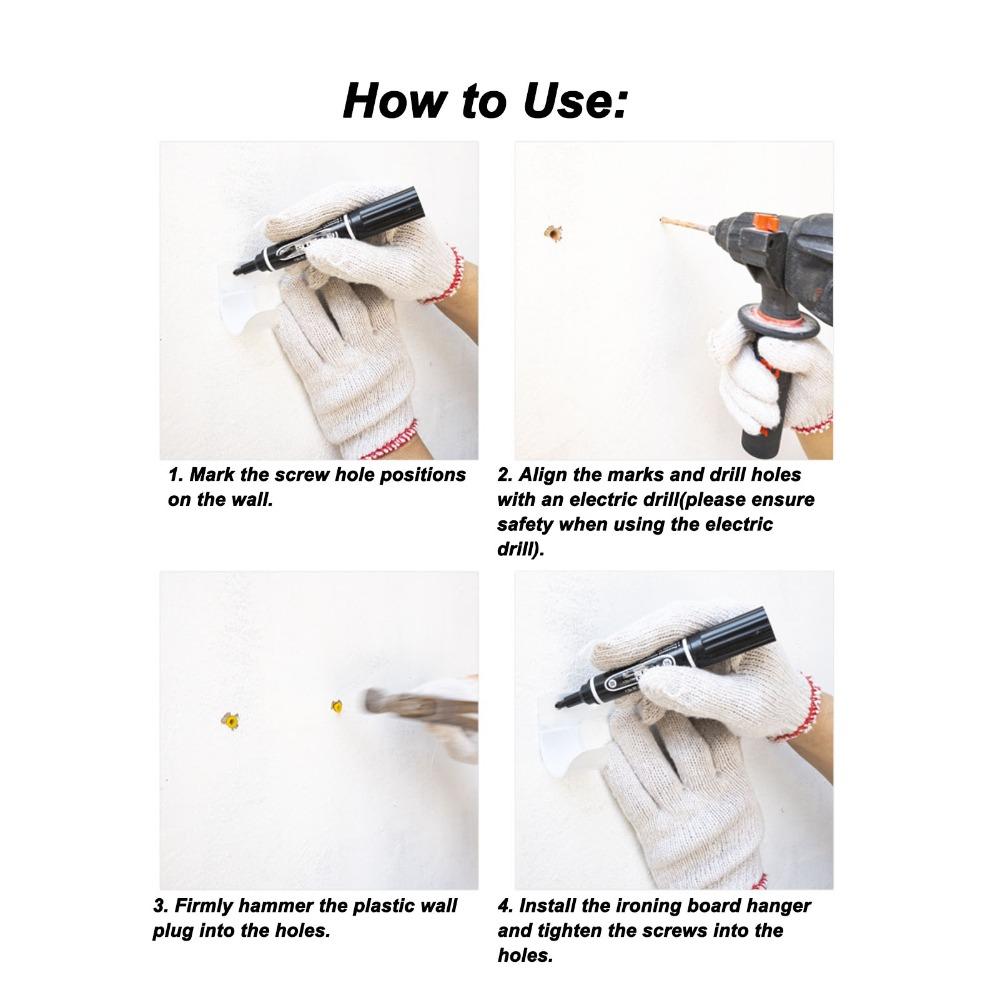 How to Use:

1. Mark the screw hole positions on the wall.

2. Align the marks and drill holes with an electric drill(please ensure safety when using the electric drill).

3. Firmly hammer the plastic wall plug into the holes.

4. Install the ironing board hanger and tighten the screws into the holes.