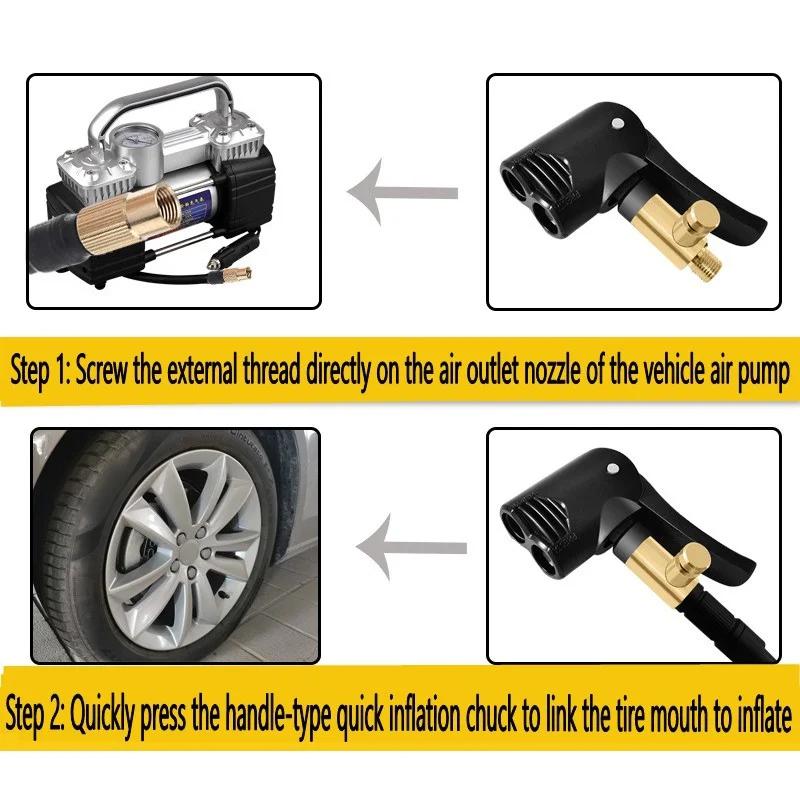 Step 1: Screw the external thread directly on the air outlet nozzle of the vehicle air pump

Step 2: Quickly press the handle-type quick inflation chuck to link the tire mouth to inflate