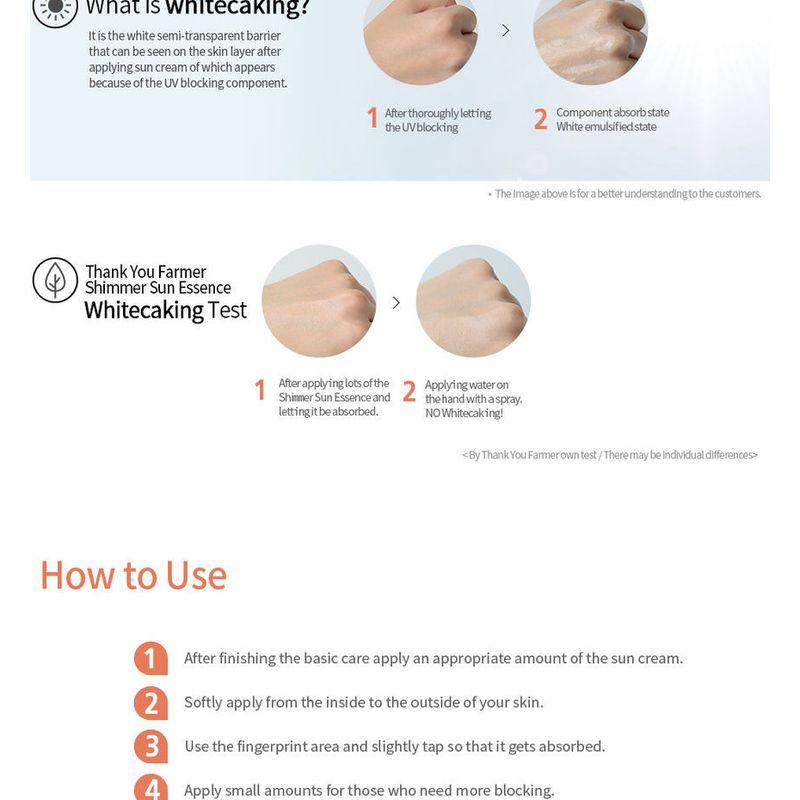 What is whitecaking?

It is the white semi-transparent barrier that can be seen on the skin layer after applying sun cream of which appears because of the UV blocking component.

1 After thoroughly letting the UV blocking

2 Component absorb state White emulsified state

• The Image above is for a better understanding to the customers.

Thank You Farmer Shimmer Sun Essence Whitecaking Test

1 After applying lots of the Shimmer Sun Essence and letting it be absorbed.

2 Applying water on the hand with a spray. NO Whitecaking!

<By Thank You Farmer own test / There may be individual differences>

How to Use

1 After finishing the basic care apply an appropriate amount of the sun cream.

2 Softly apply from the inside to the outside of your skin.

3 Use the fingerprint area and slightly tap so that it gets absorbed.

4 Apply small amounts for those who need more blocking.