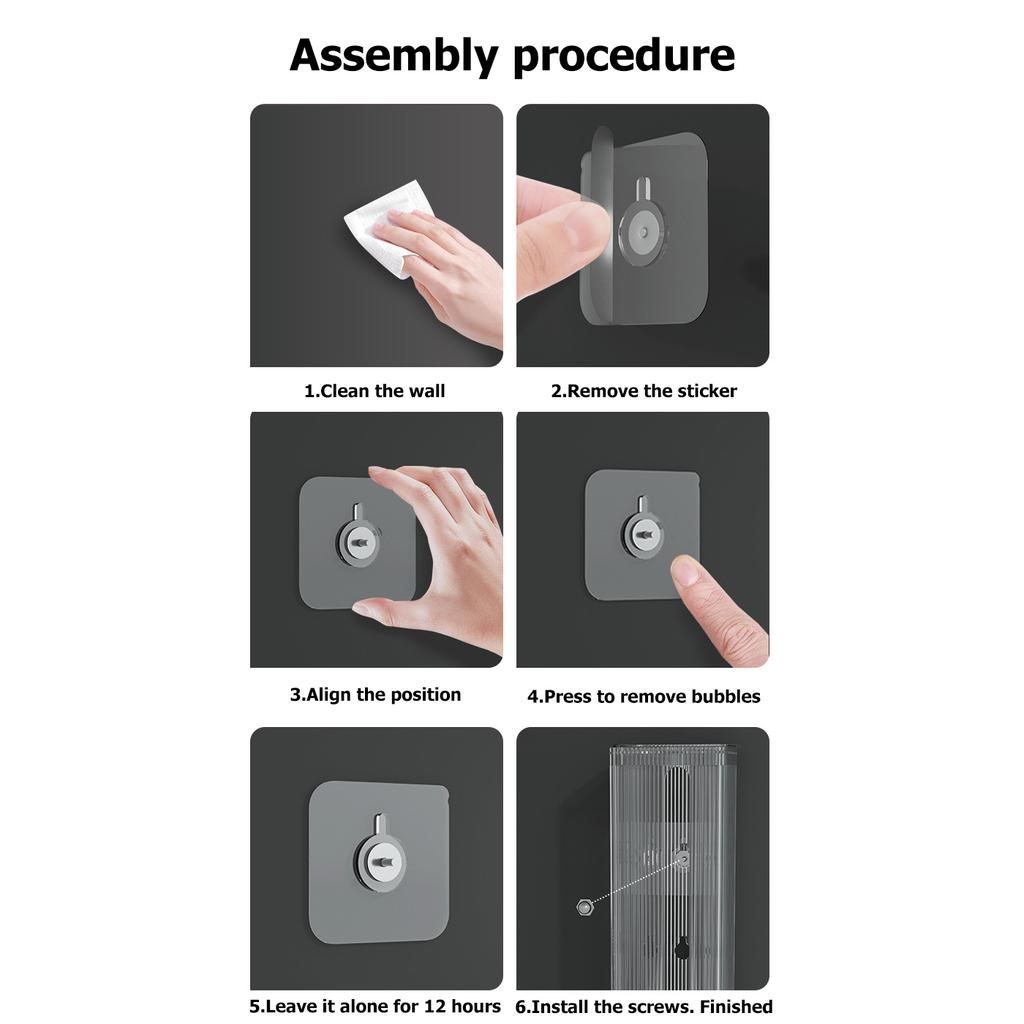 Assembly procedure

1.Clean the wall

2.Remove the sticker

3.Align the position

4.Press to remove bubbles

5.Leave it alone for 12 hours

6.Install the screws. Finished