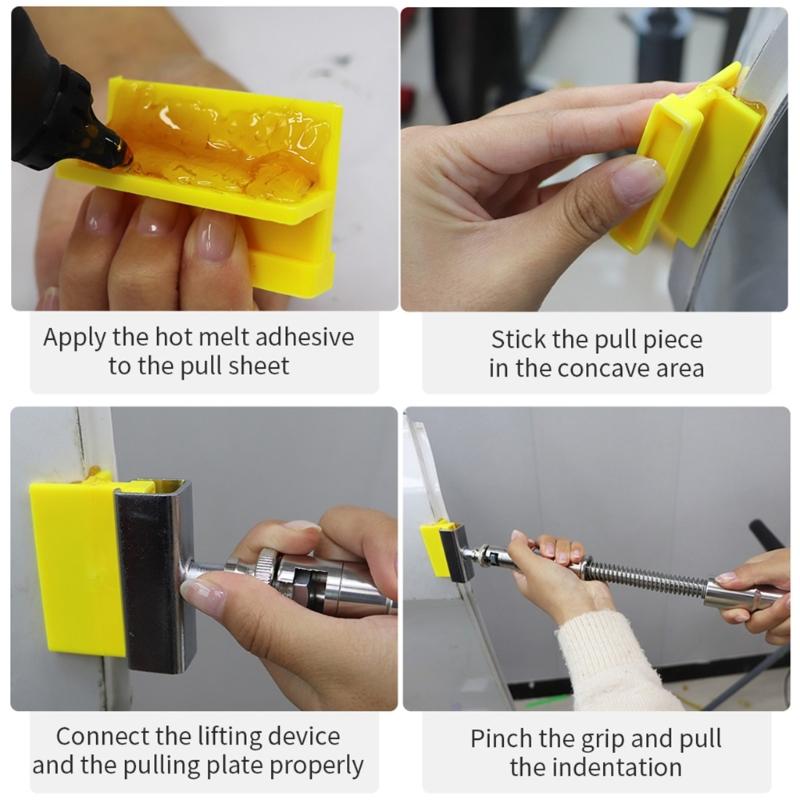 Apply the hot melt adhesive to the pull sheet

Stick the pull piece in the concave area

Connect the lifting device and the pulling plate properly

Pinch the grip and pull the indentation