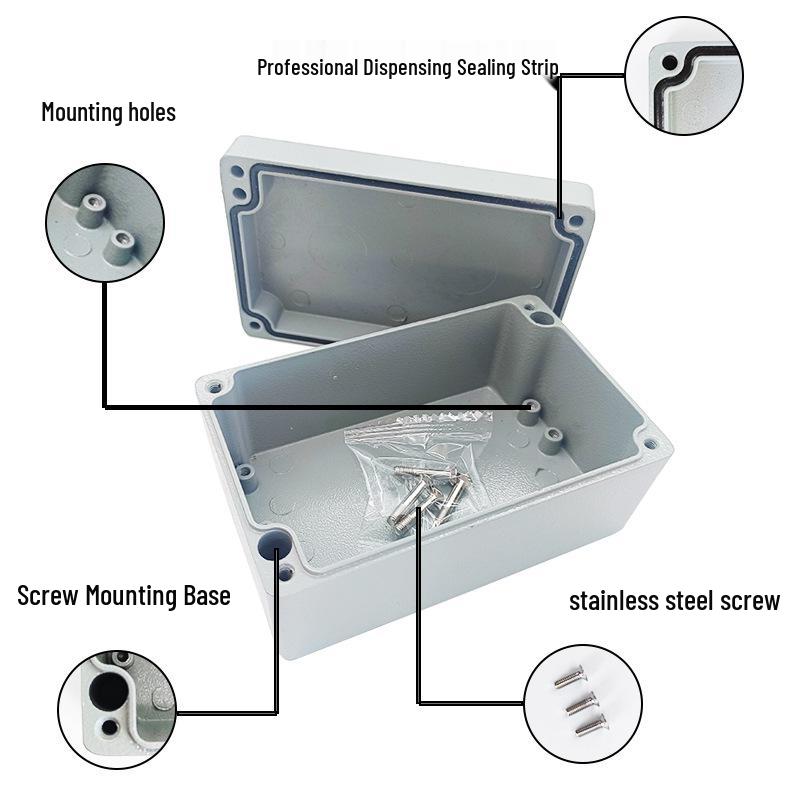 Professional Dispensing Sealing Strip

Mounting holes

Screw Mounting Base

stainless steel screw