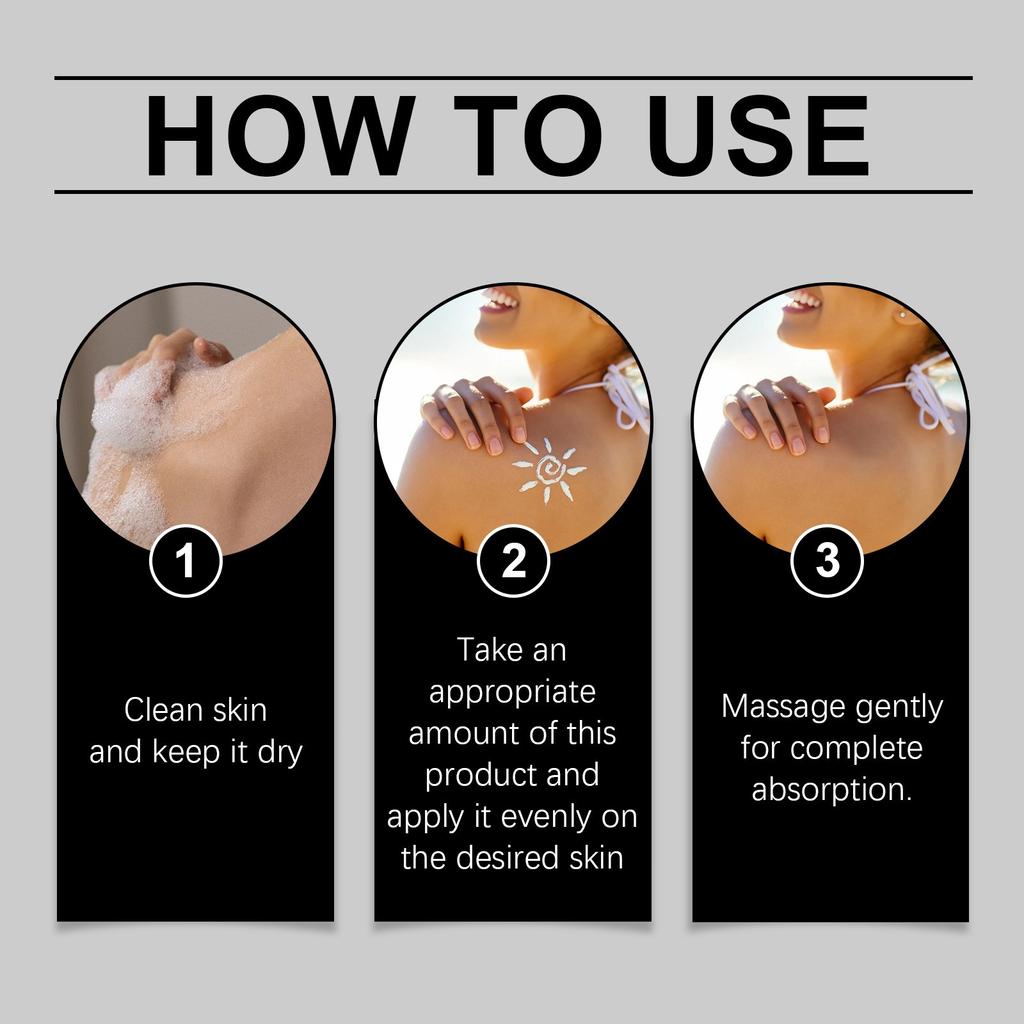 HOW TO USE

1

Clean skin and keep it dry

2

Take an appropriate amount of this product and apply it evenly on the desired skin

3

Massage gently for complete absorption.