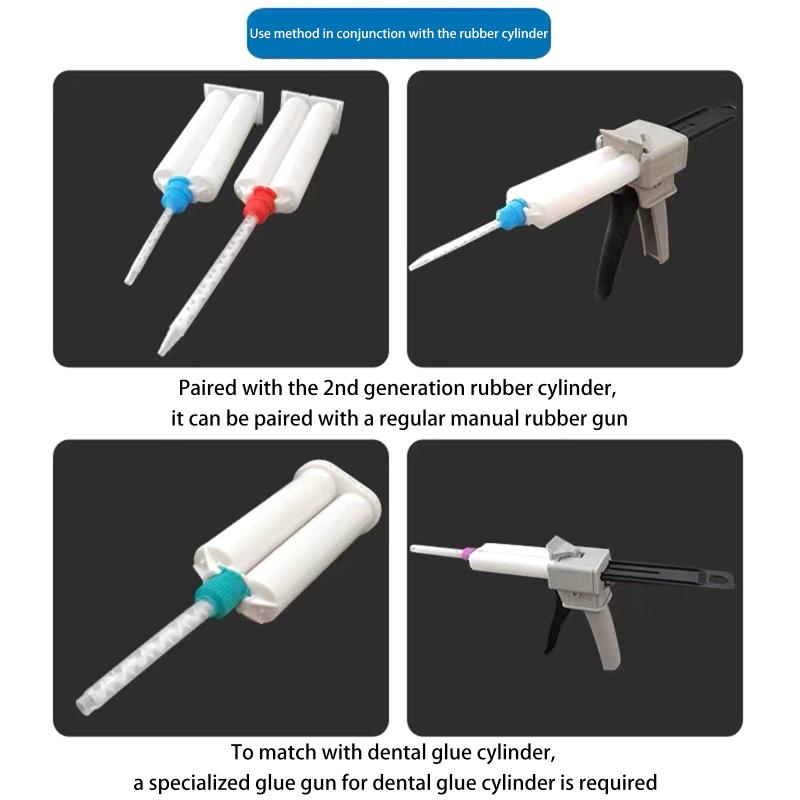 Use method in conjunction with the rubber cylinder

Paired with the 2nd generation rubber cylinder, it can be paired with a regular manual rubber gun

To match with dental glue cylinder, a specialized glue gun for dental glue cylinder is required