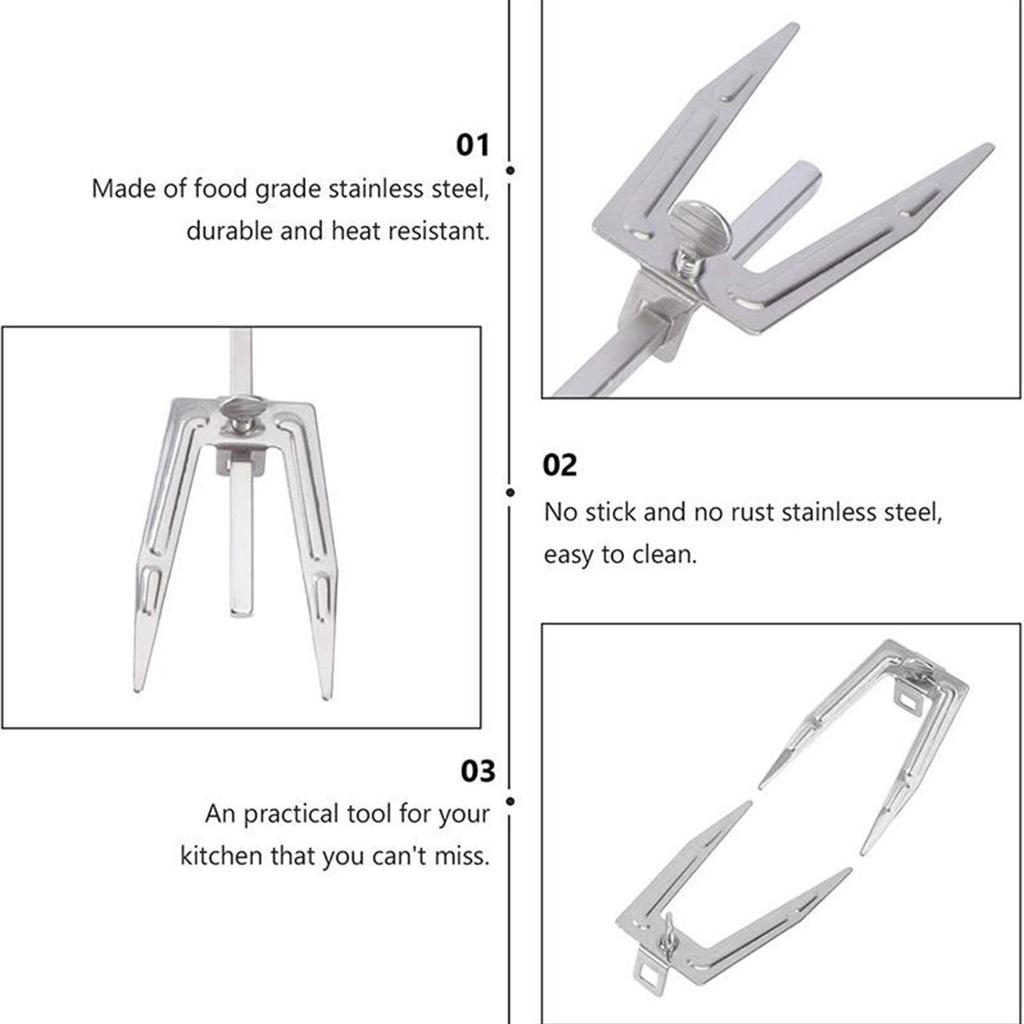 01
Made of food grade stainless steel, durable and heat resistant.

02
No stick and no rust stainless steel, easy to clean.

03
An practical tool for your kitchen that you can't miss.