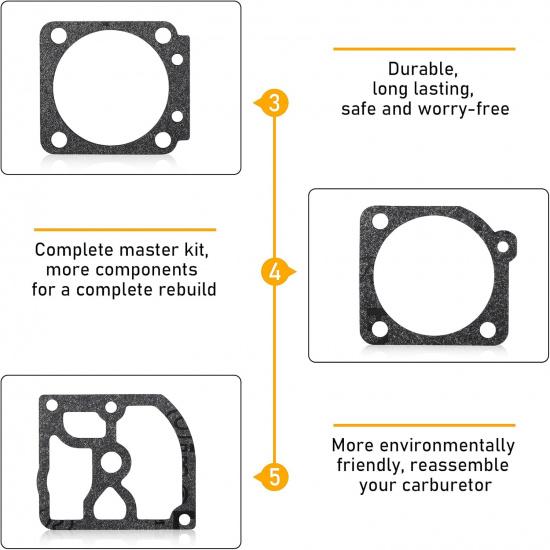 3

Durable, long lasting, safe and worry-free

Complete master kit, more components for a complete rebuild

4

5

More environmentally friendly, reassemble your carburetor