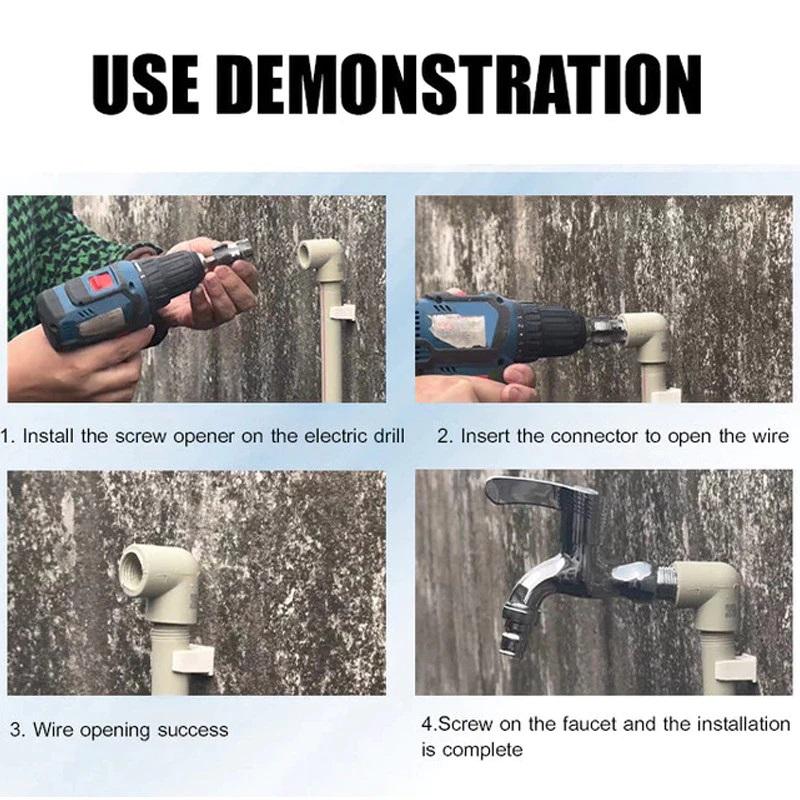 USE DEMONSTRATION

1. Install the screw opener on the electric drill

2. Insert the connector to open the wire

3. Wire opening success

4.Screw on the faucet and the installation is complete