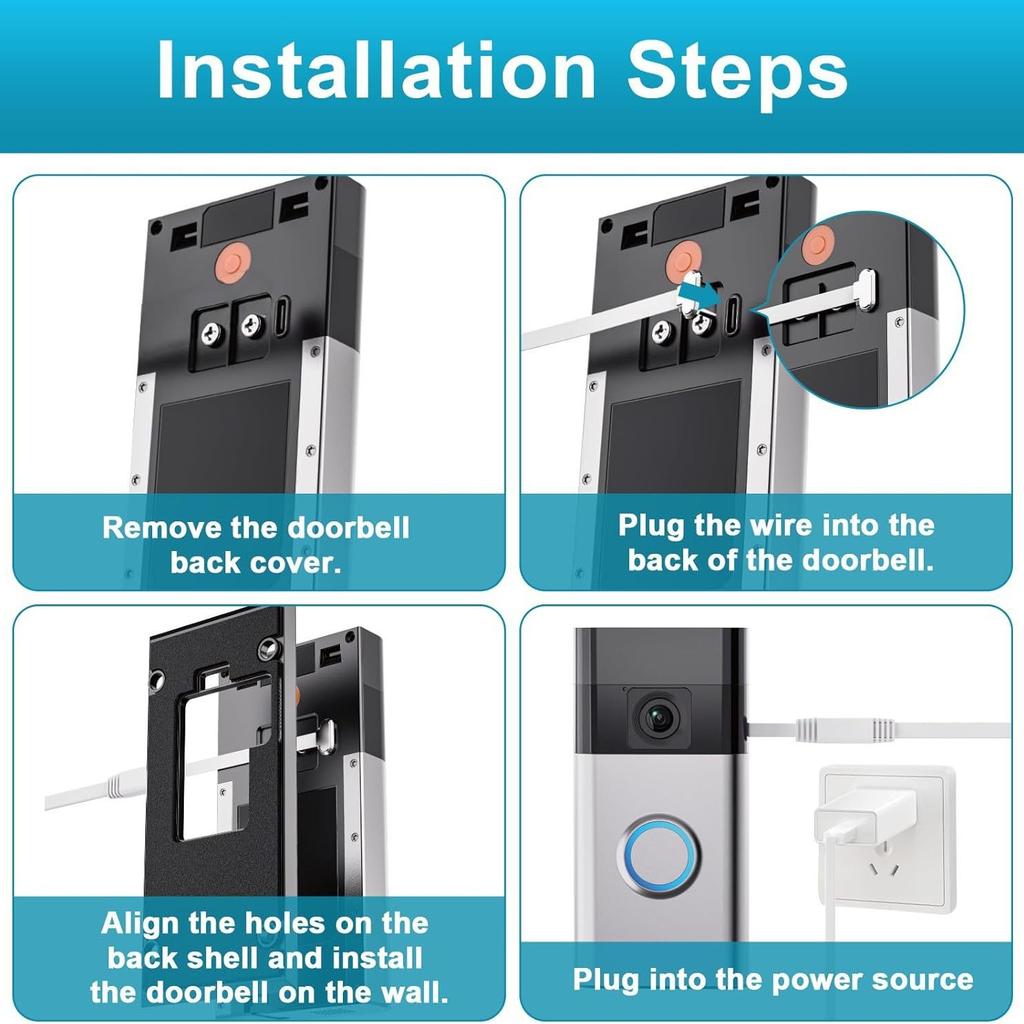 Installation Steps

Remove the doorbell back cover.

Plug the wire into the back of the doorbell.

Align the holes on the back shell and install the doorbell on the wall.

Plug into the power source