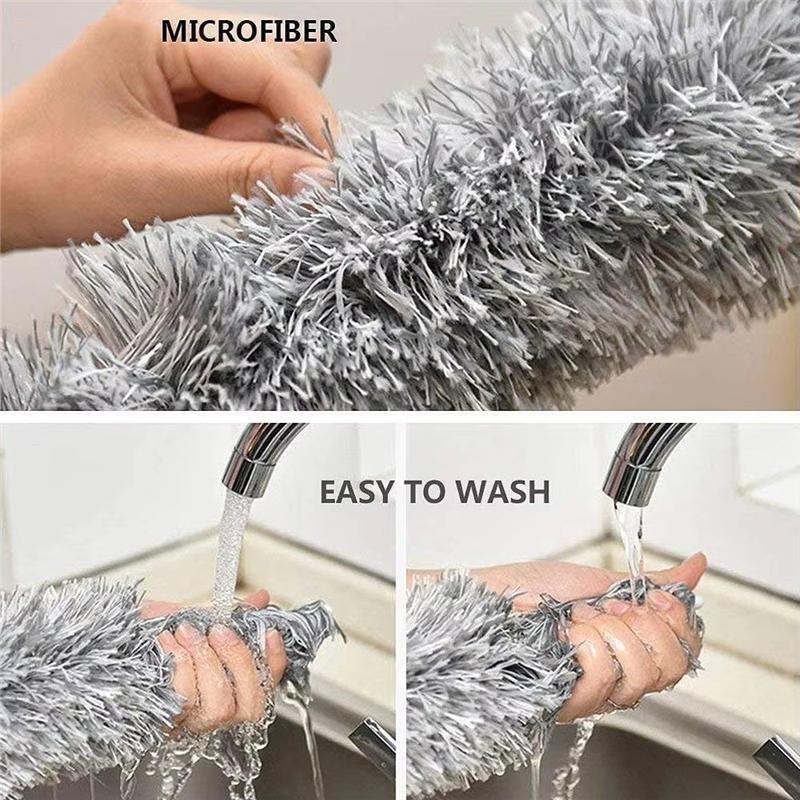 MICROFIBER

EASY TO WASH