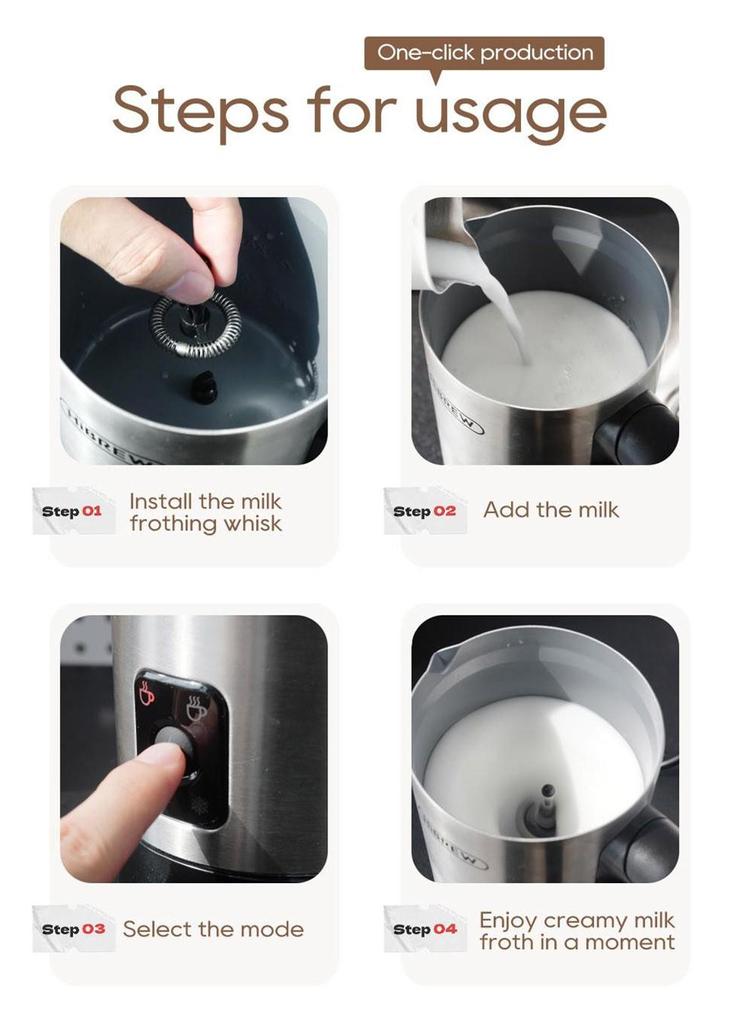 One-click production

Steps for usage

HIBREW

Step 01 Install the milk frothing whisk

HIBREW

Step 02 Add the milk

Step 03 Select the mode

HIBREW

Step 04 Enjoy creamy milk froth in a moment