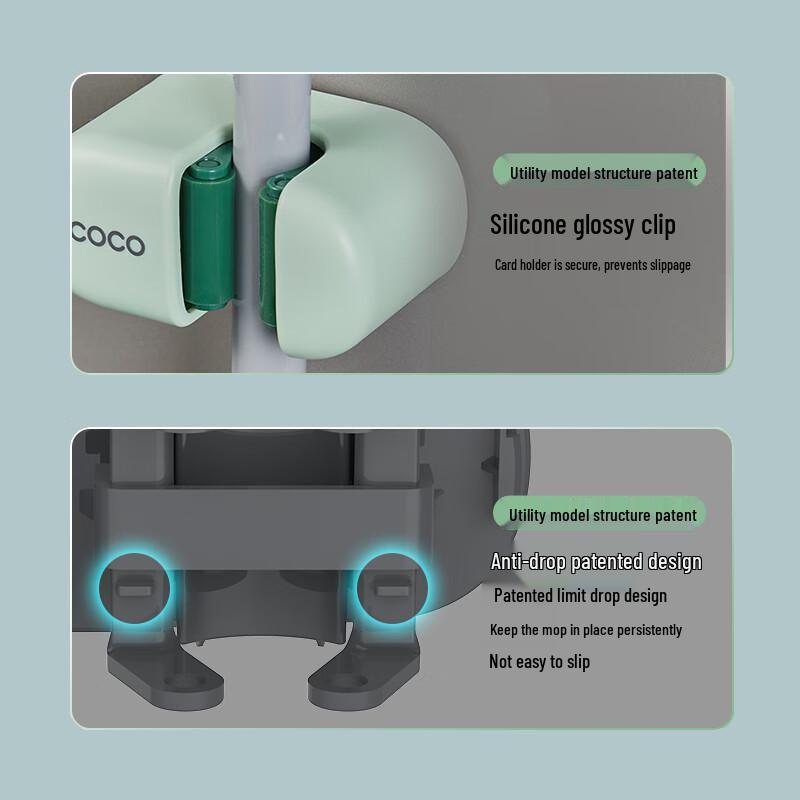 COCO

Utility model structure patent

Silicone glossy clip

Card holder is secure, prevents slippage

Utility model structure patent

Anti-drop patented design

Patented limit drop design

Keep the mop in place persistently

Not easy to slip