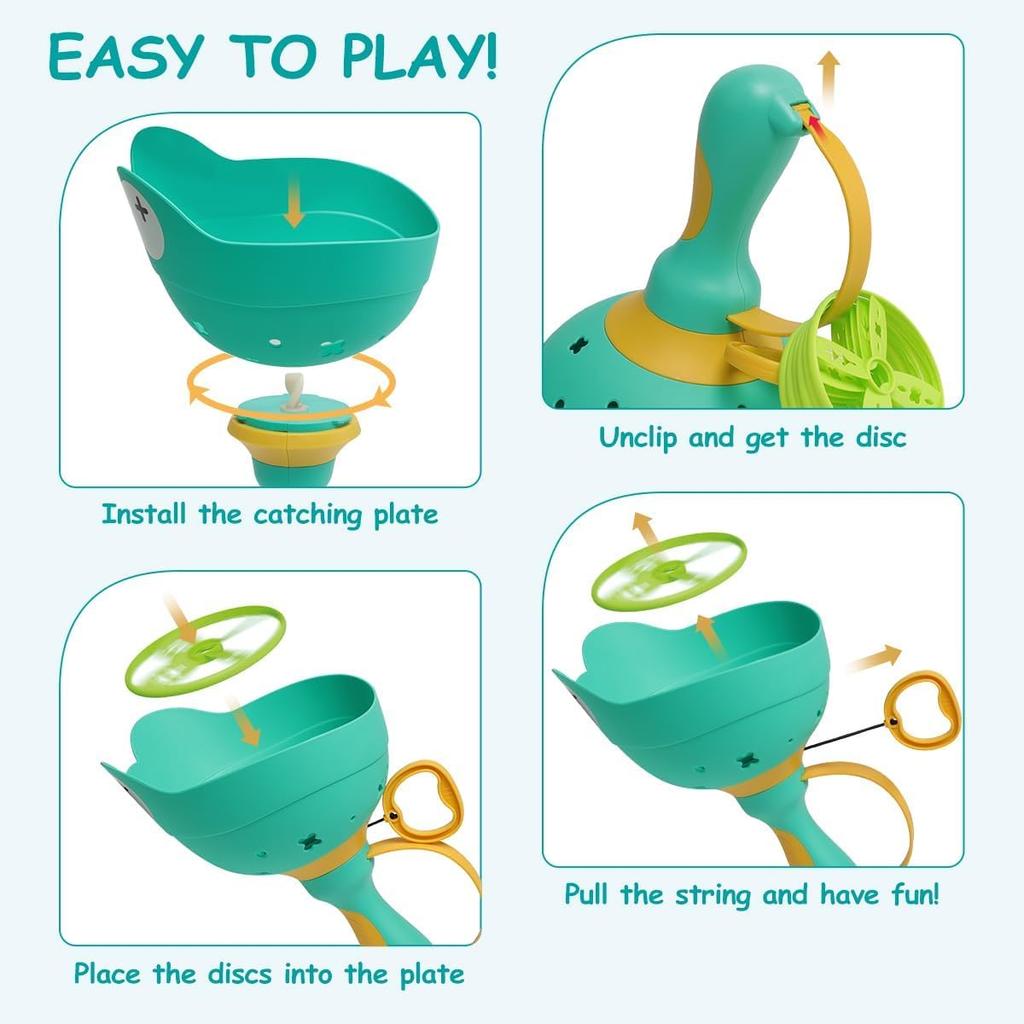 EASY TO PLAY!

Install the catching plate

Unclip and get the disc

Place the discs into the plate

Pull the string and have fun!