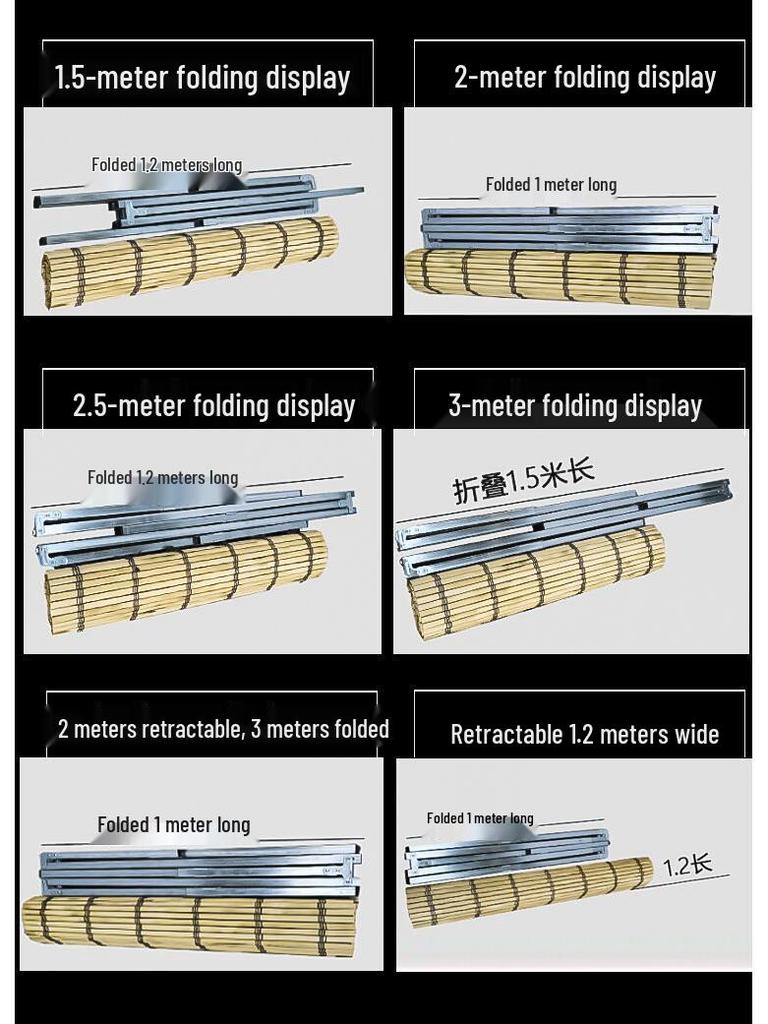 1.5-meter folding display

Folded 1.2 meters long

2-meter folding display

Folded 1 meter long

2.5-meter folding display

Folded 1.2 meters long

3-meter folding display

折叠1.5米长

2 meters retractable, 3 meters folded

Folded 1 meter long

Retractable 1.2 meters wide

Folded 1 meter long

1.2长