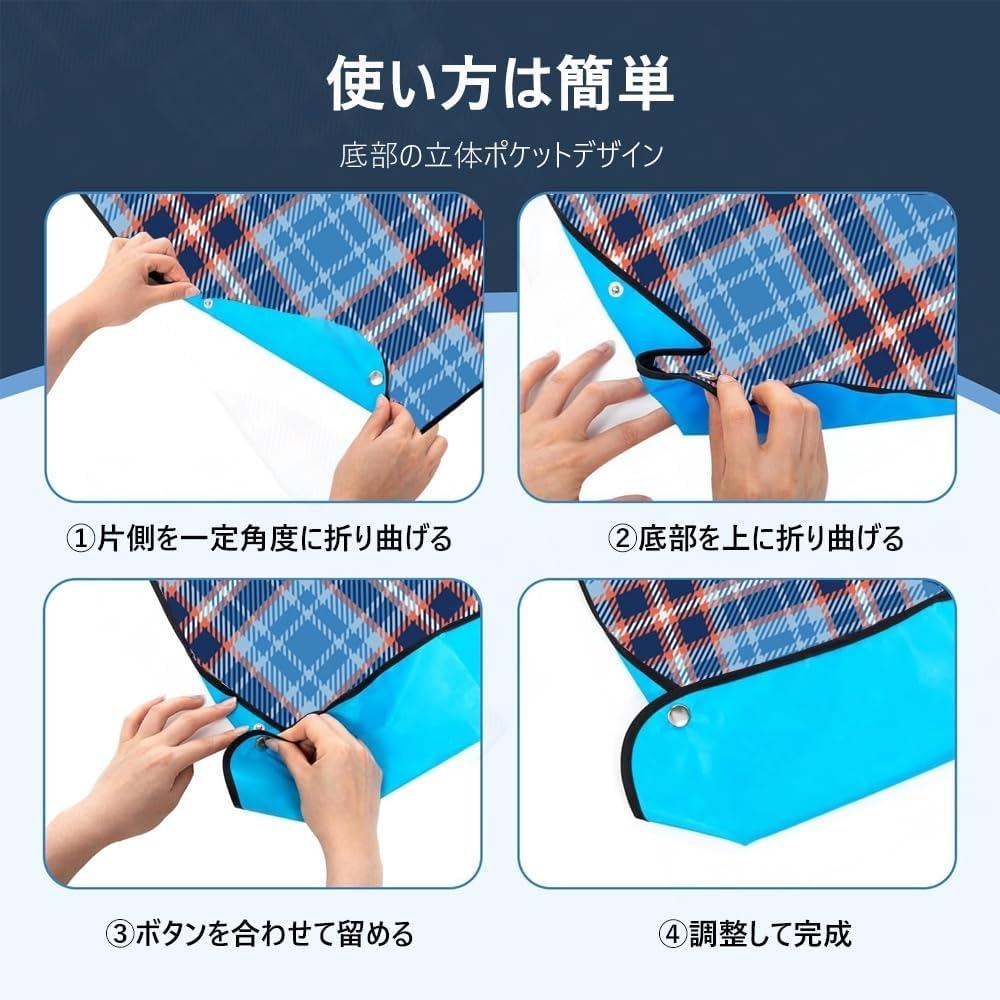 使い方は簡単

底部の立体ポケットデザイン

①片側を一定角度に折り曲げる

②底部を上に折り曲げる

③ボタンを合わせて留める

④調整して完成