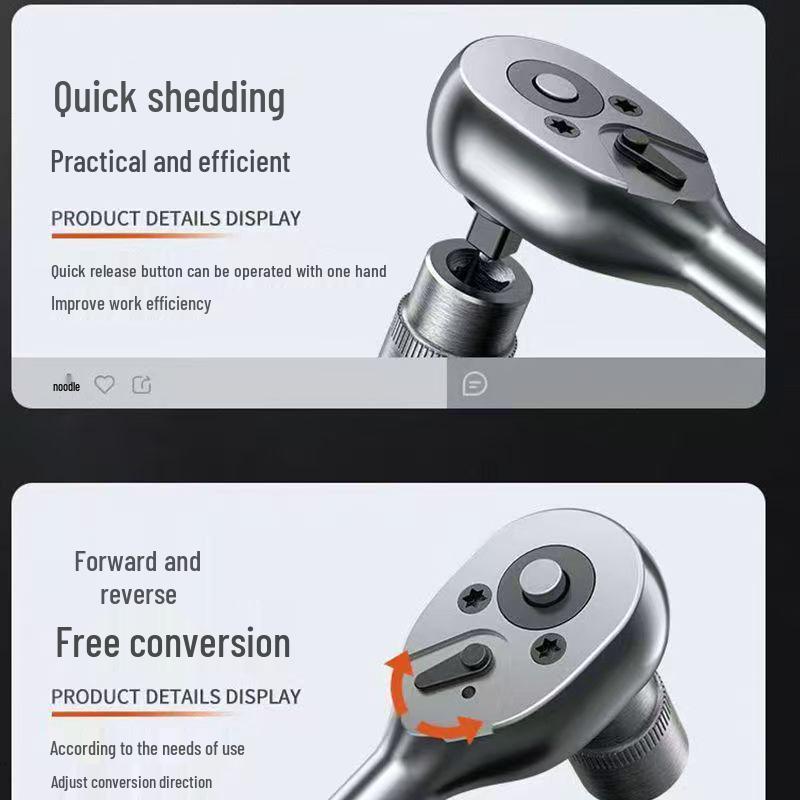 Quick shedding

Practical and efficient

PRODUCT DETAILS DISPLAY

Quick release button can be operated with one hand

Improve work efficiency

noodle

Forward and reverse

Free conversion

PRODUCT DETAILS DISPLAY

According to the needs of use

Adjust conversion direction