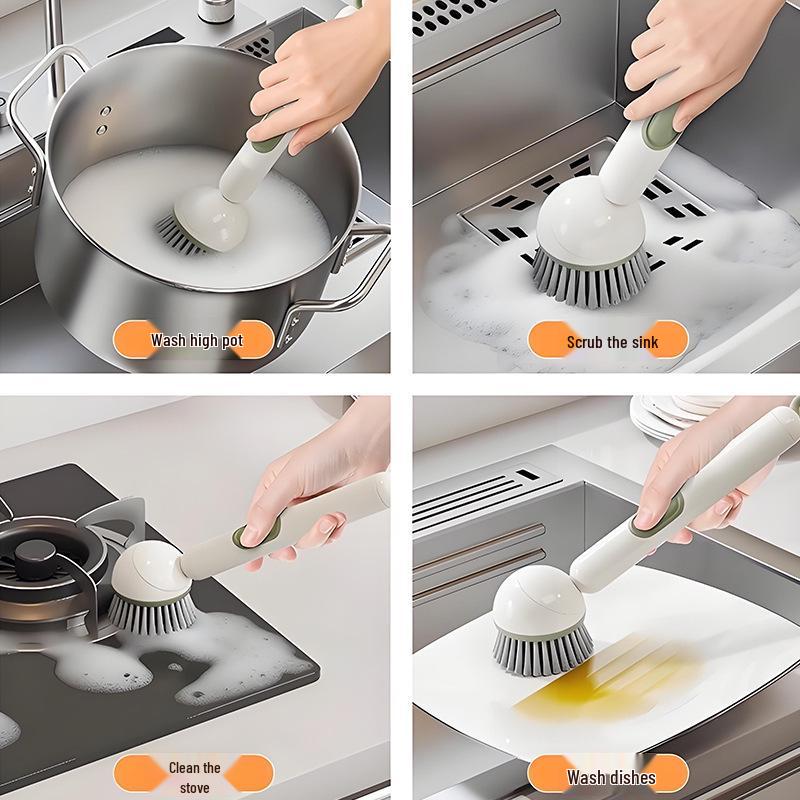 Wash high pot

Scrub the sink

Clean the stove

Wash dishes