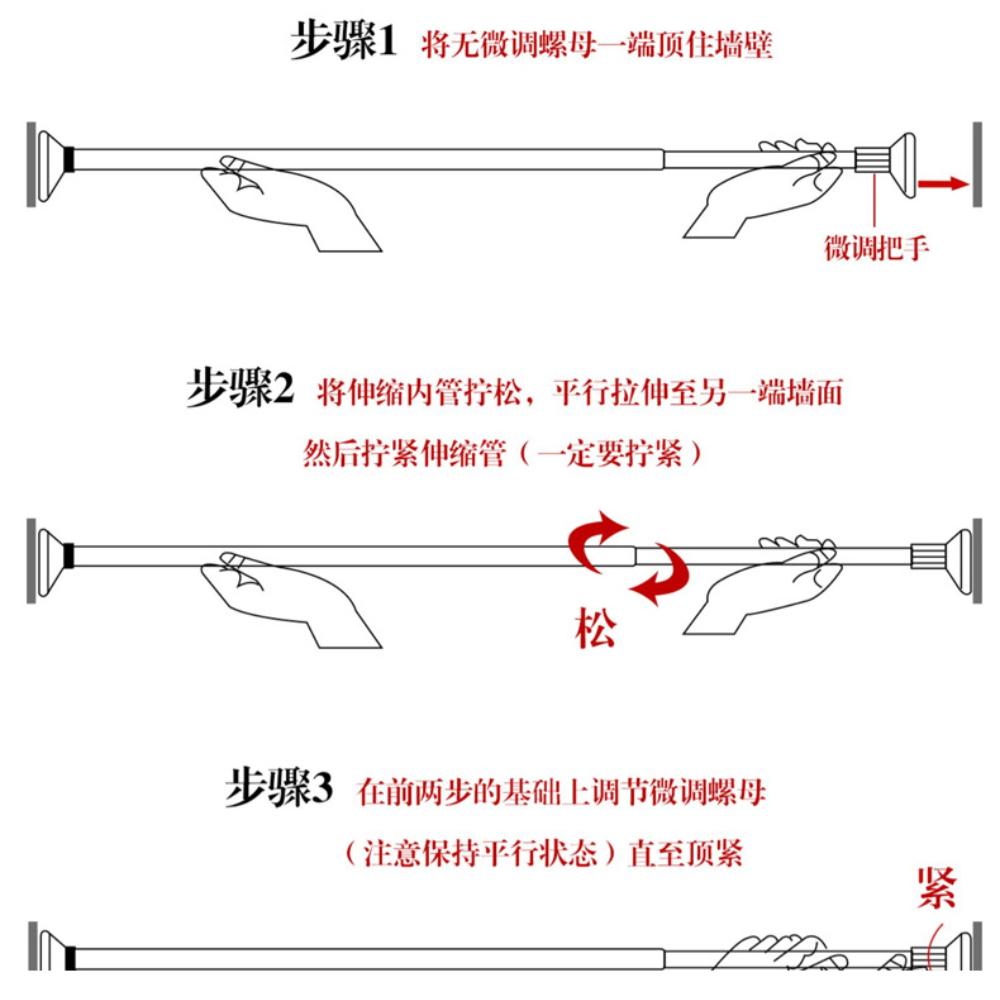 步骤1 将无微调螺母一端顶住墙壁

微调把手

步骤2 将伸缩内管拧松，平行拉伸至另一端墙面
然后拧紧伸缩管（一定要拧紧）

松

步骤3 在前两步的基础上调节微调螺母
（注意保持平行状态）直至顶紧

紧