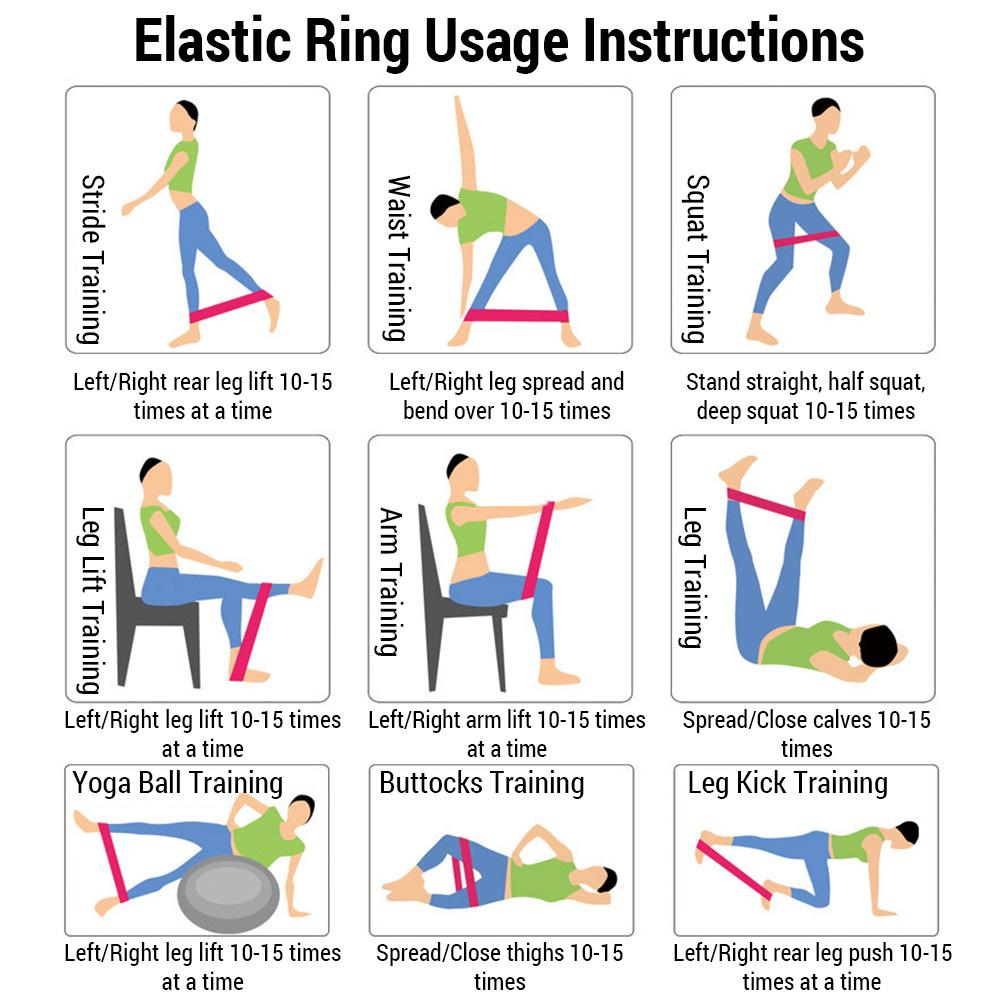 Elastic Ring Usage Instructions

Stride Training

Left/Right rear leg lift 10-15 times at a time

Waist Training

Left/Right leg spread and bend over 10-15 times

Squat Training

Stand straight, half squat, deep squat 10-15 times

Leg Lift Training

Left/Right leg lift 10-15 times at a time

Arm Training

Left/Right arm lift 10-15 times at a time

Leg Training

Spread/Close calves 10-15 times

Yoga Ball Training

Left/Right leg lift 10-15 times at a time

Buttocks Training

Spread/Close thighs 10-15 times

Leg Kick Training

Left/Right rear leg push 10-15 times at a time