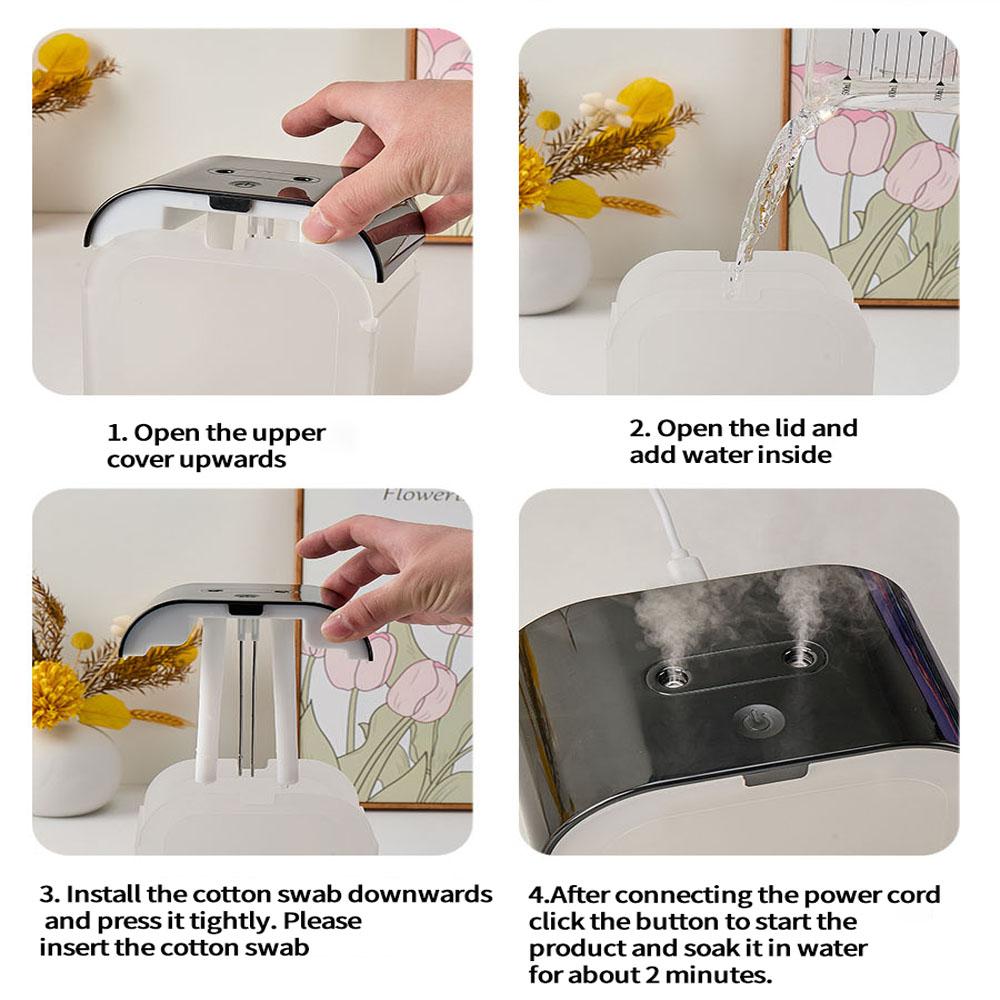 1. Open the upper cover upwards

2. Open the lid and add water inside

Flower

3. Install the cotton swab downwards and press it tightly. Please insert the cotton swab

4.After connecting the power cord click the button to start the product and soak it in water for about 2 minutes.