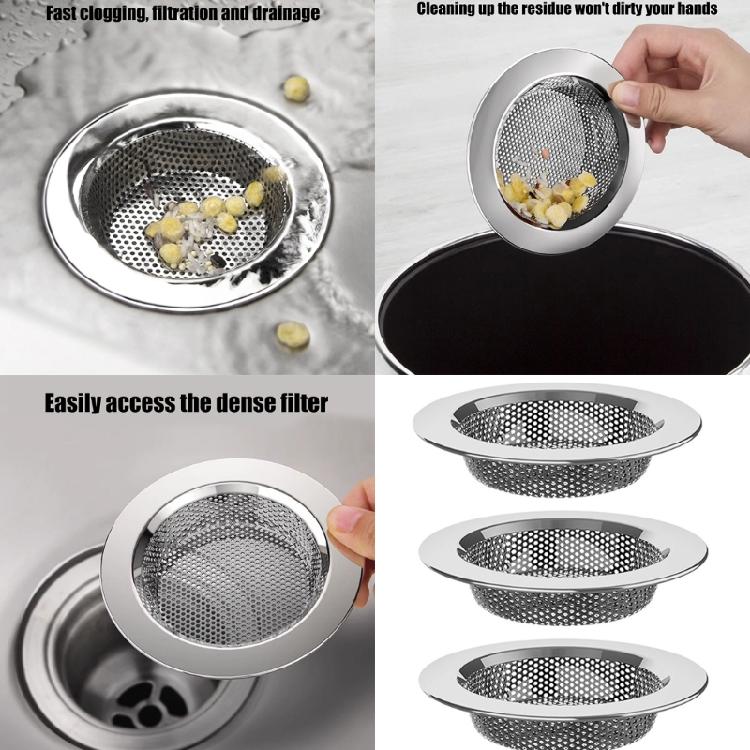 Fast clogging, filtration and drainage

Cleaning up the residue won't dirty your hands

Easily access the dense filter