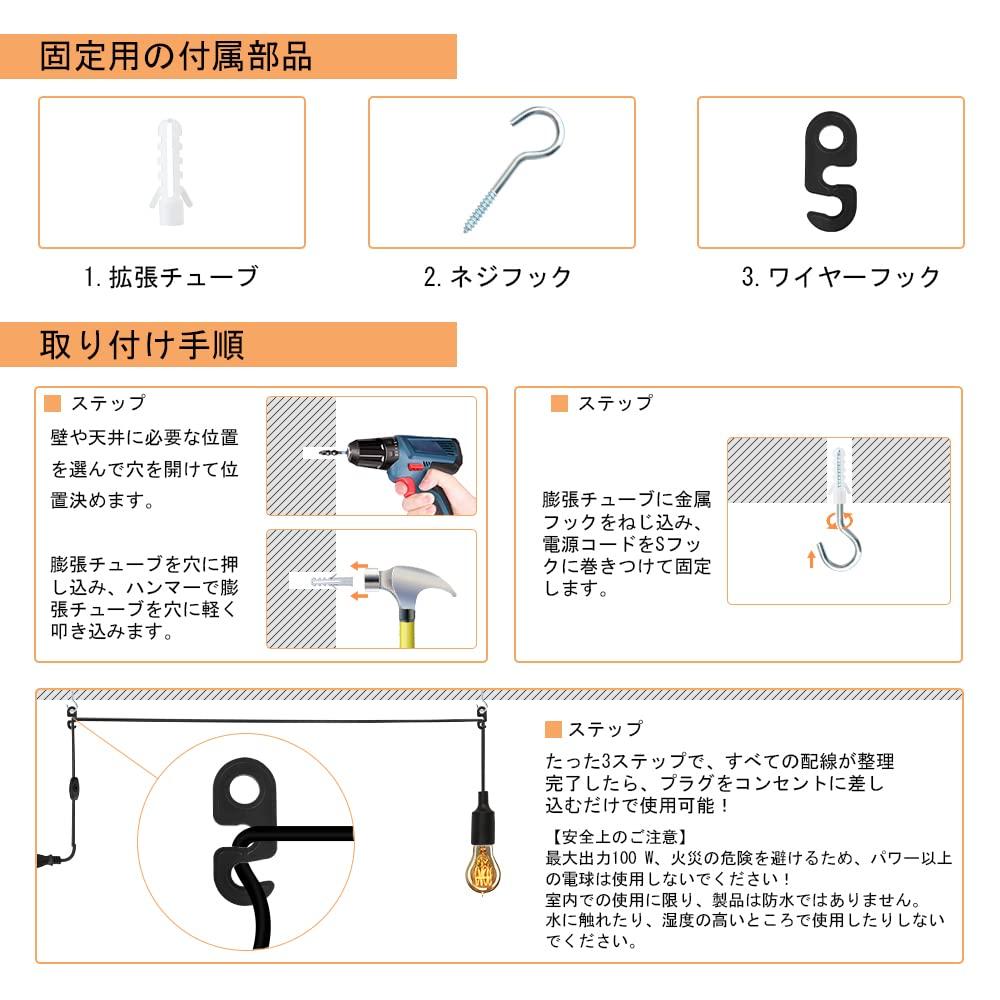 固定用の付属部品

1. 拡張チューブ

2. ネジフック

3. ワイヤーフック

取り付け手順

ステップ

壁や天井に必要な位置を選んで穴を開けて位置決めます。

膨張チューブを穴に押し込み、ハンマーで膨張チューブを穴に軽く叩き込みます。

ステップ

膨張チューブに金属フックをねじ込み、電源コードをSフックに巻きつけて固定します。

ステップ

たった3ステップで、すべての配線が整理完了したら、プラグをコンセントに差し込むだけで使用可能！

【安全上のご注意】
最大出力100 W、火災の危険を避けるため、パワー以上の電球は使用しないでください！
室内での使用に限り、製品は防水ではありません。
水に触れたり、湿度の高いところで使用したりしないでください。