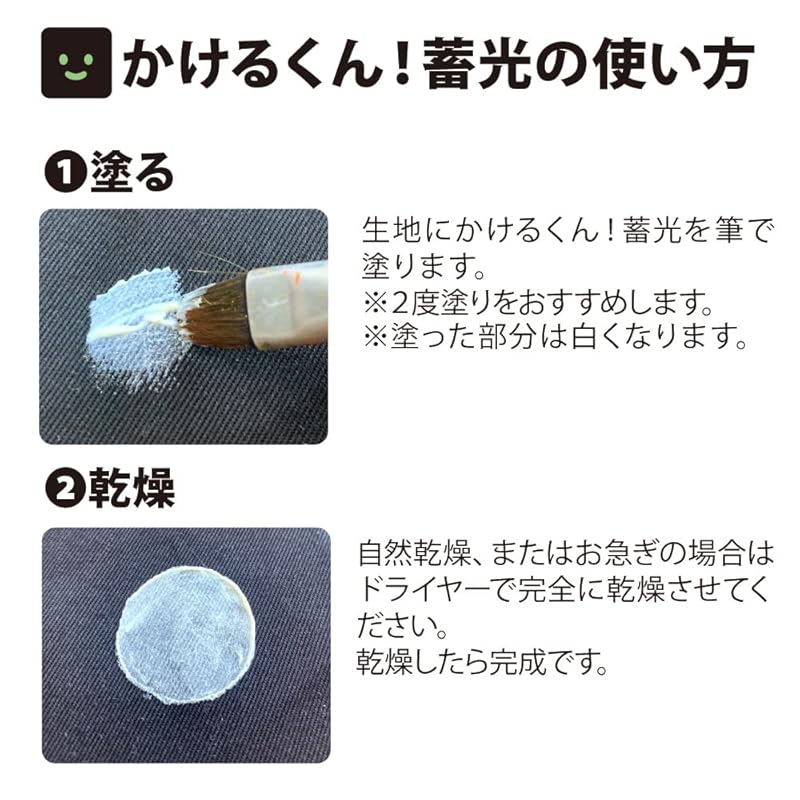 かけるくん！蓄光の使い方

❶塗る

生地にかけるくん！蓄光を筆で塗ります。
※2度塗りをおすすめします。
※塗った部分は白くなります。

❷乾燥

自然乾燥、またはお急ぎの場合はドライヤーで完全に乾燥させてください。
乾燥したら完成です。